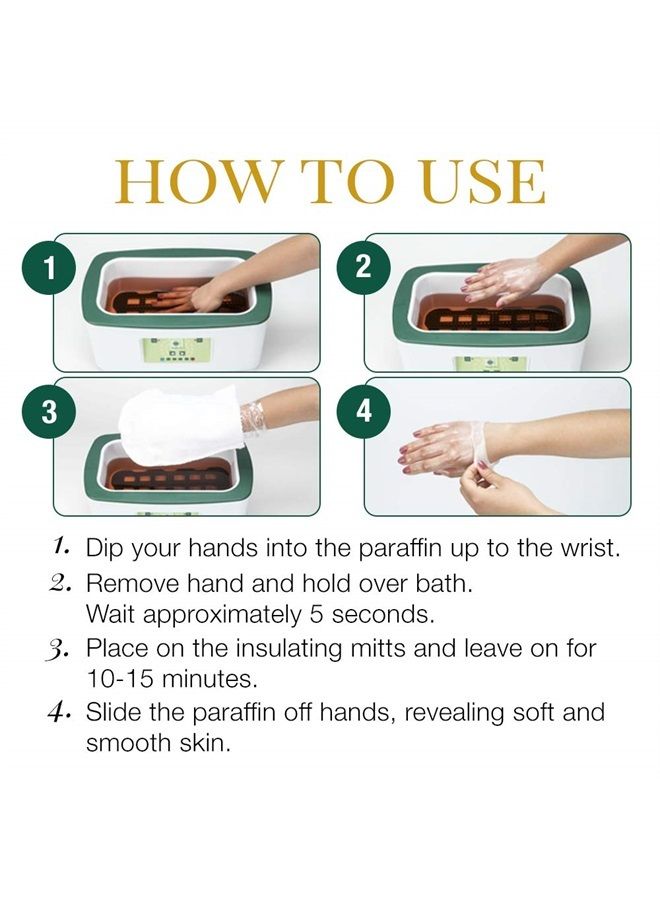 HOW TO USE

1

2

3

4

1. Dip your hands into the paraffin up to the wrist.
2. Remove hand and hold over bath. Wait approximately 5 seconds.
3. Place on the insulating mitts and leave on for 10-15 minutes.
4. Slide the paraffin off hands, revealing soft and smooth skin.