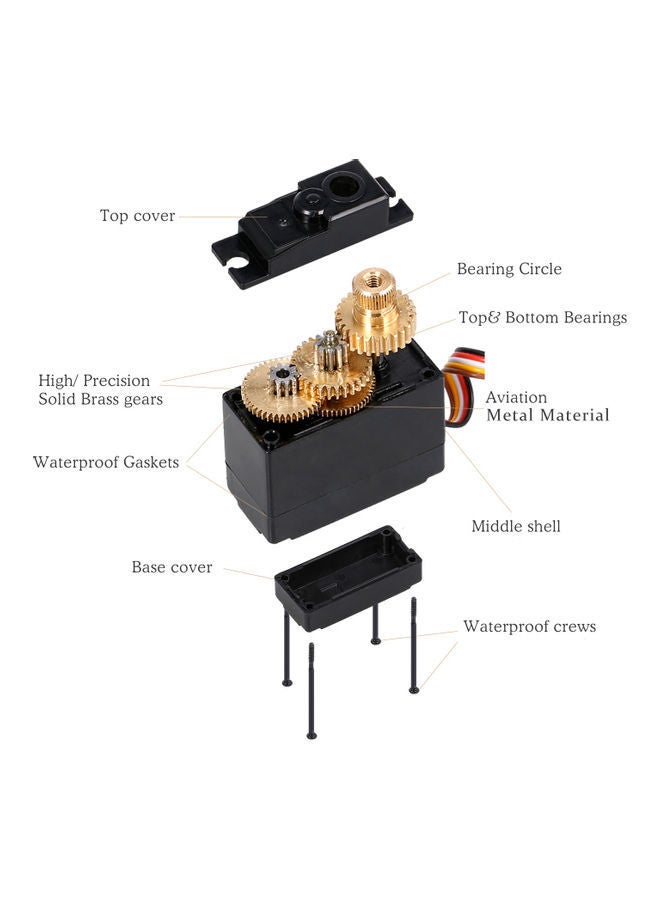 Top cover

Bearing Circle

Top& Bottom Bearings

High/ Precision
Solid Brass gears

Aviation
Metal Material

Waterproof Gaskets

Middle shell

Base cover

Waterproof crews