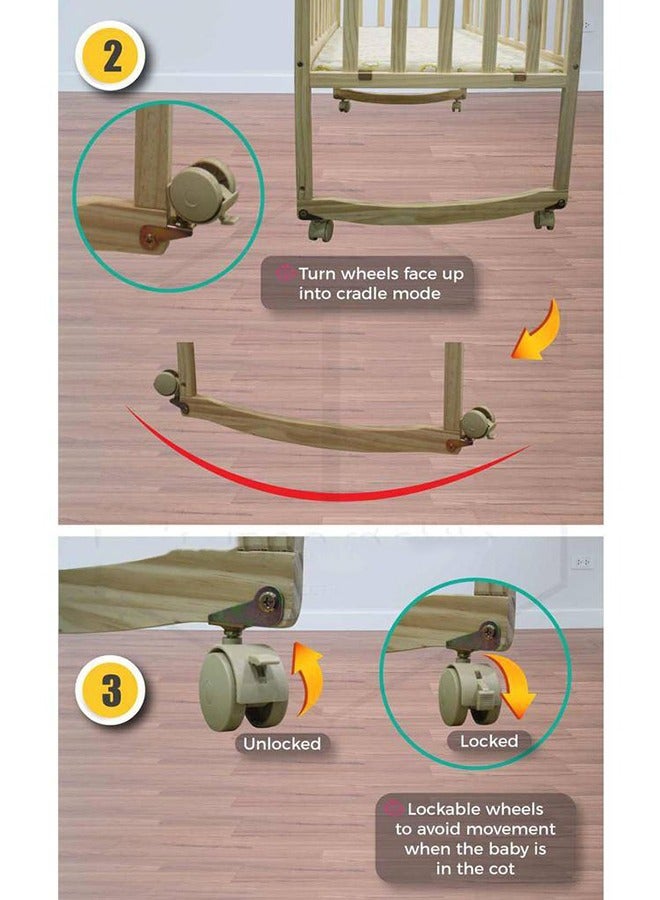 2

Turn wheels face up into cradle mode

3

Unlocked

Locked

Lockable wheels to avoid movement when the baby is in the cot