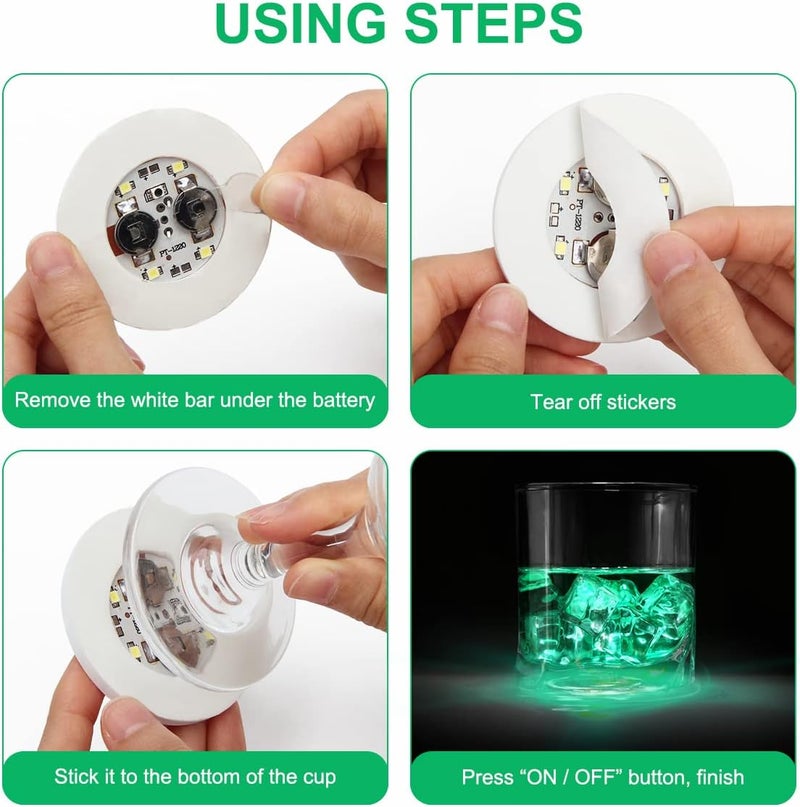 USING STEPS

PT-1220

Remove the white bar under the battery

PT-1220

Tear off stickers

Stick it to the bottom of the cup

Press “ON / OFF” button, finish