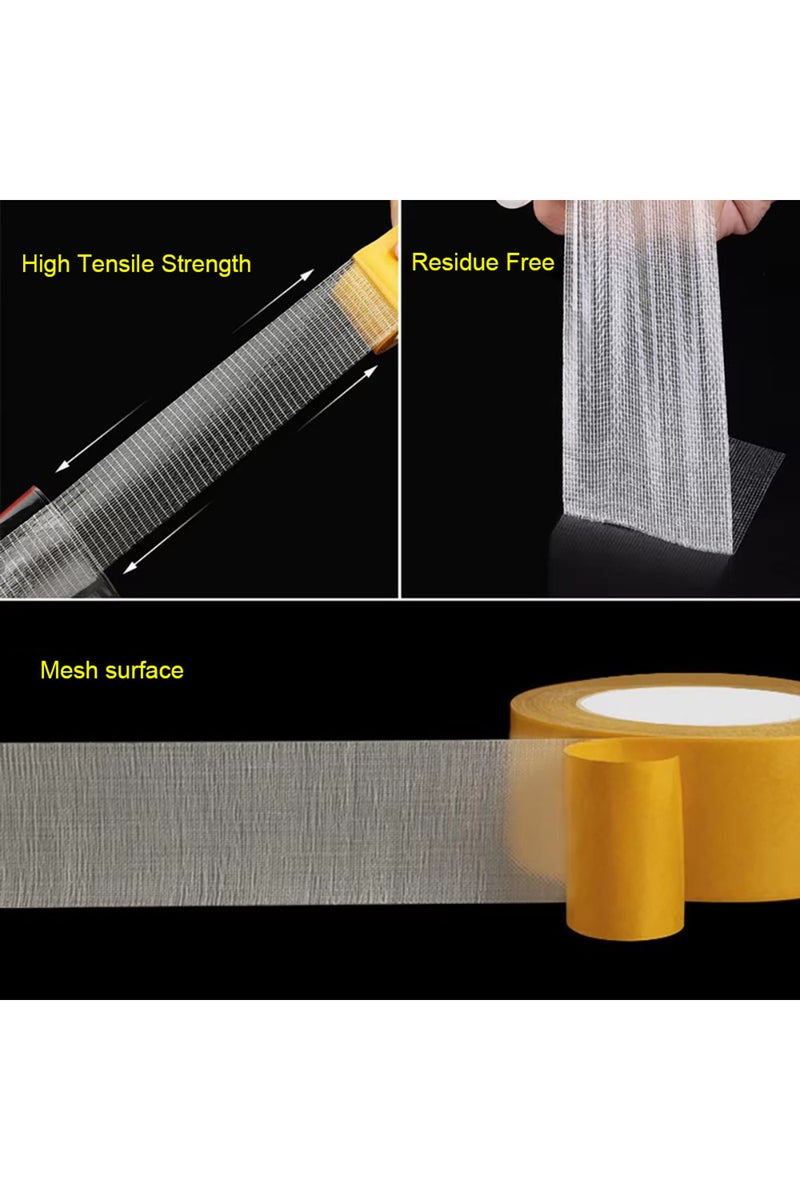 High Tensile Strength

Residue Free

Mesh surface