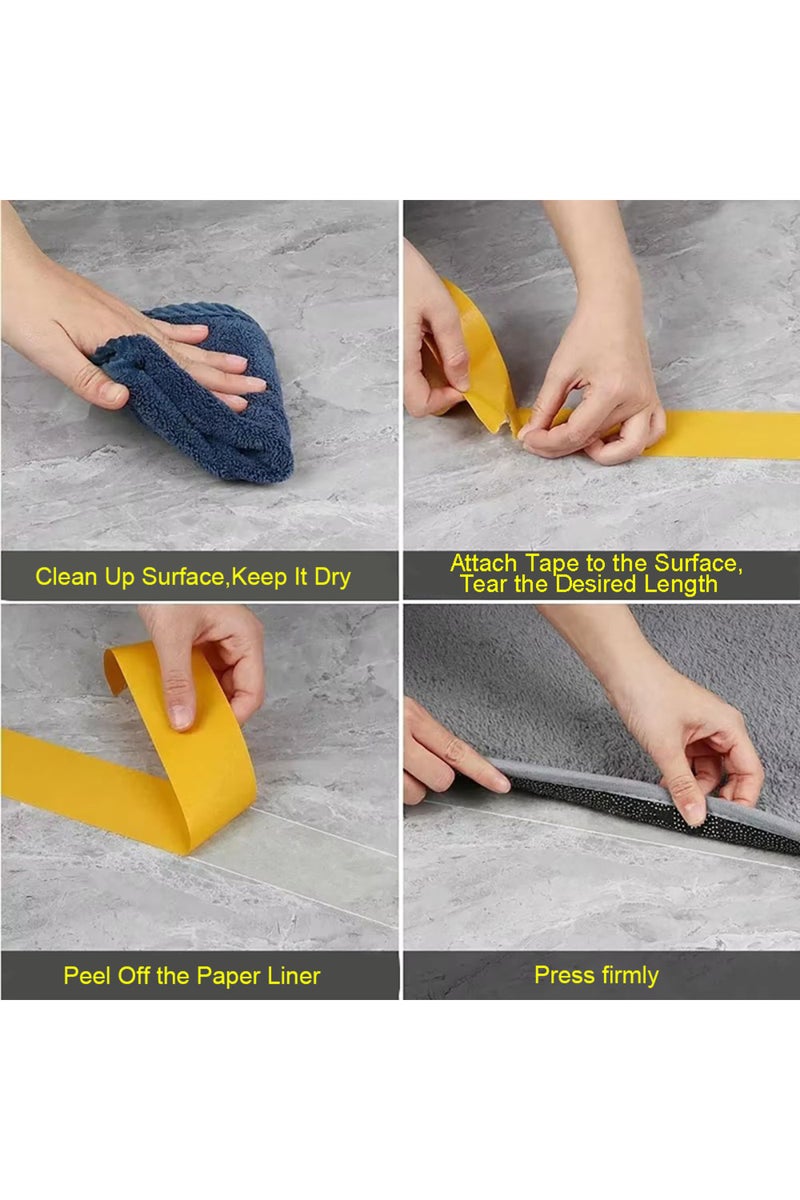 Clean Up Surface,Keep It Dry

Attach Tape to the Surface, Tear the Desired Length

Peel Off the Paper Liner

Press firmly