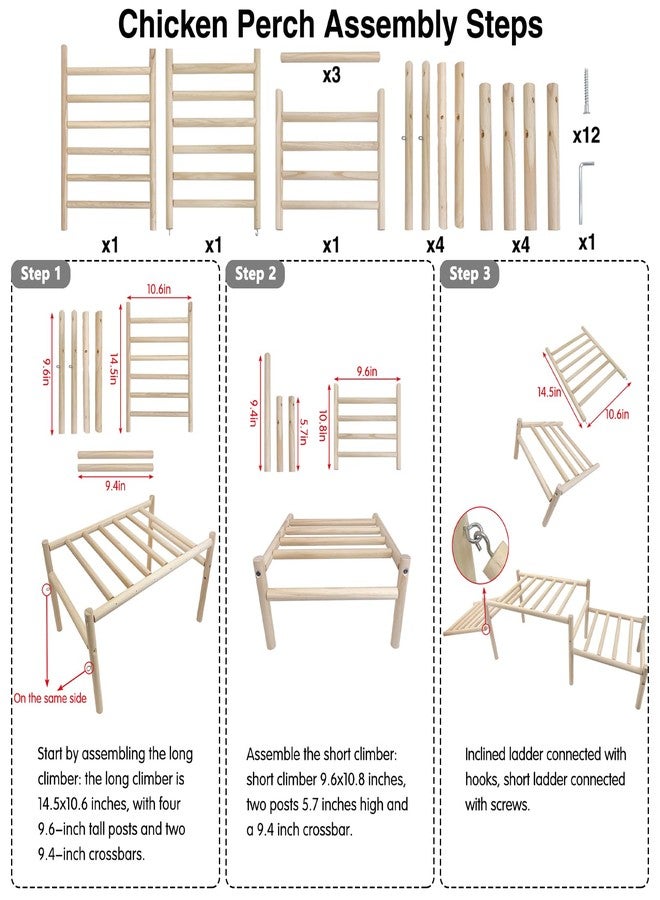 Chicken Perch Assembly Steps

x3

x12

x1 x1 x1 x4 x4 x1

Step 1

10.6in

9.6in

14.5in

9.4in

On the same side

Start by assembling the long climber: the long climber is 14.5x10.6 inches, with four 9.6-inch tall posts and two 9.4-inch crossbars.

Step 2

9.6in

9.4in

5.7in

10.8in

Assemble the short climber: short climber 9.6x10.8 inches, two posts 5.7 inches high and a 9.4 inch crossbar.

Step 3

14.5in

10.6in

Inclined ladder connected with hooks, short ladder connected with screws.