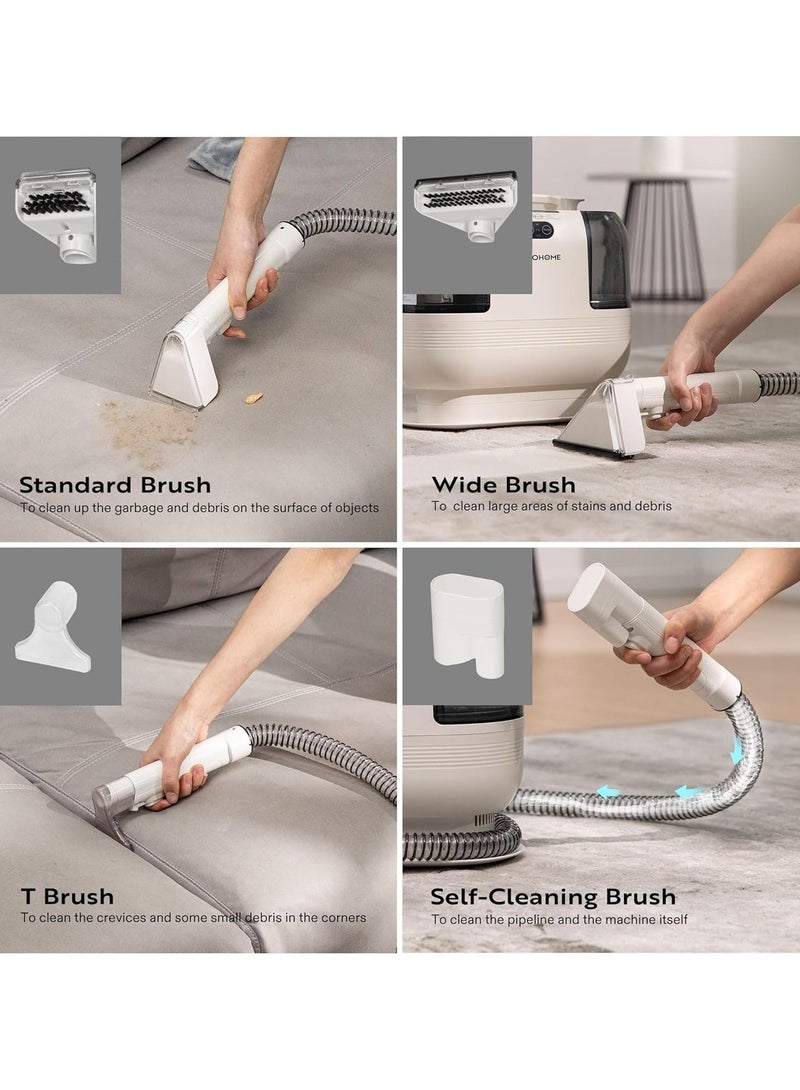 Standard Brush
To clean up the garbage and debris on the surface of objects

OHOME

Wide Brush
To clean large areas of stains and debris

T Brush
To clean the crevices and some small debris in the corners

Self-Cleaning Brush
To clean the pipeline and the machine itself