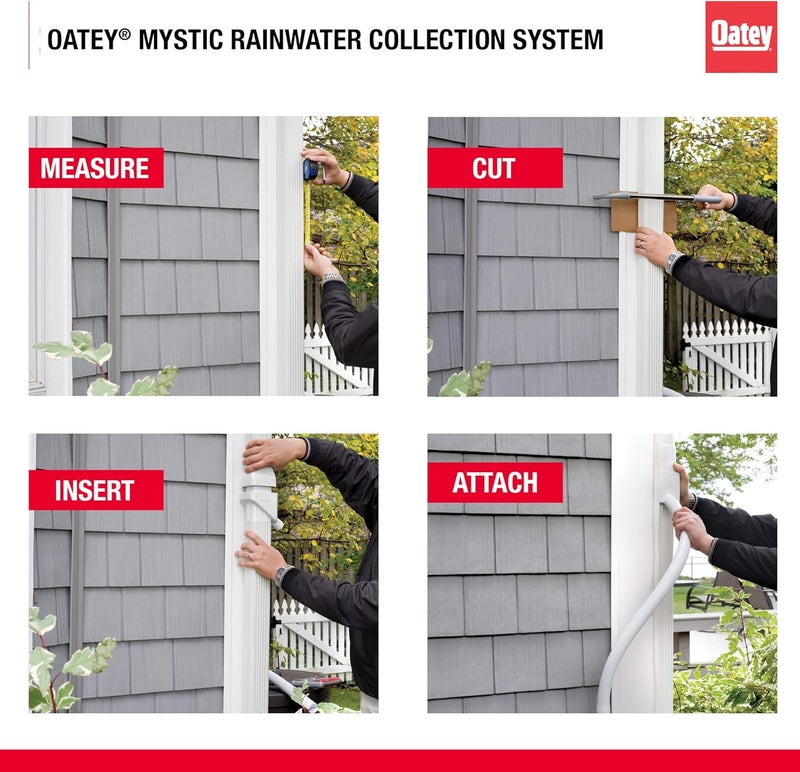 OATEY® MYSTIC RAINWATER COLLECTION SYSTEM

Oatey

MEASURE

CUT

INSERT

ATTACH