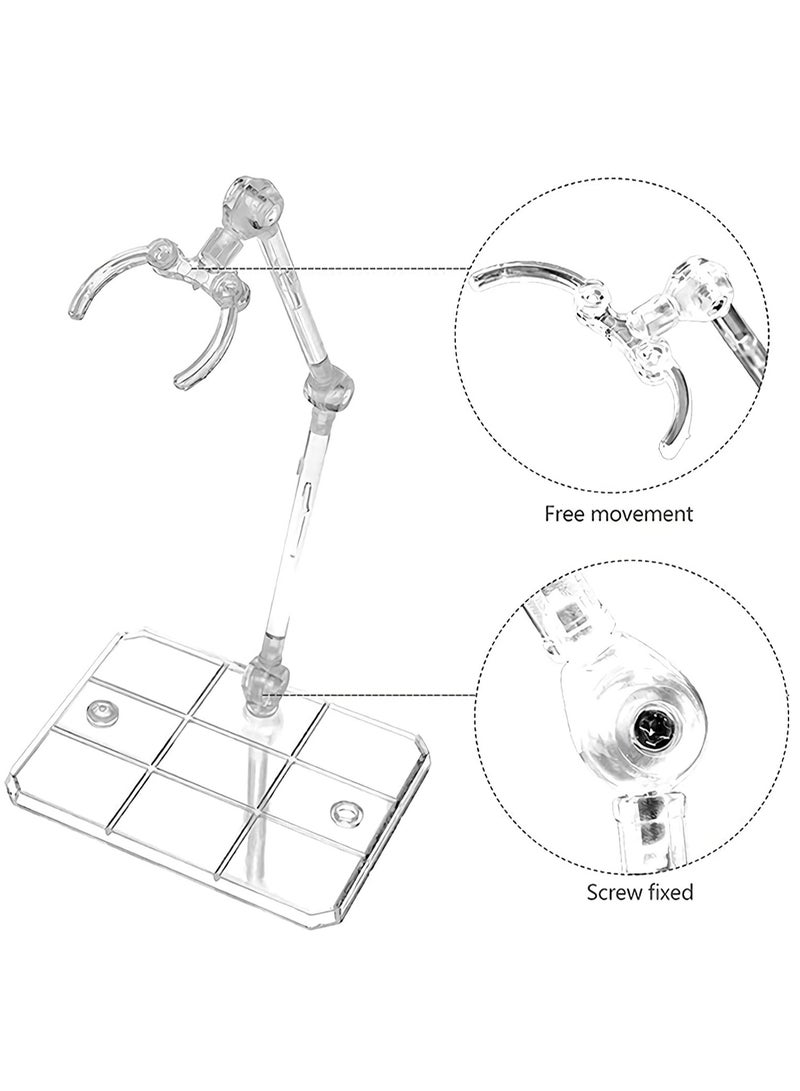 Free movement

Screw fixed