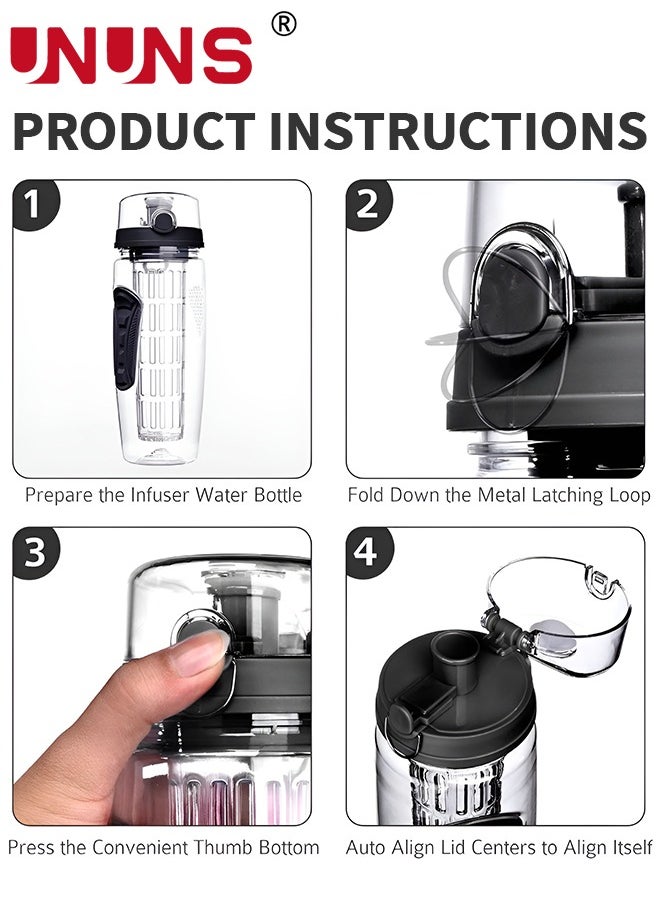 UNUNS®

PRODUCT INSTRUCTIONS

1

Prepare the Infuser Water Bottle

2

Fold Down the Metal Latching Loop

3

Press the Convenient Thumb Bottom

4

Auto Align Lid Centers to Align Itself