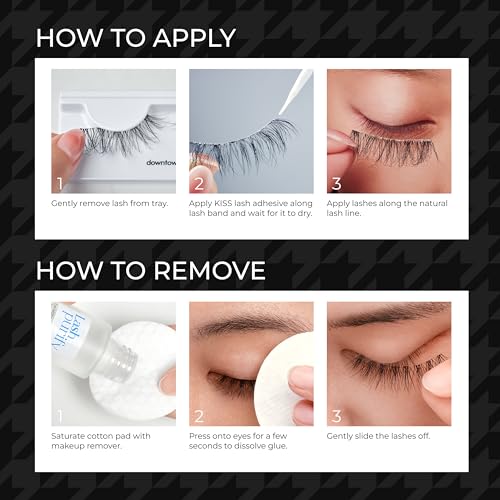 HOW TO APPLY

downtow

1
Gently remove lash from tray.

2
Apply KISS lash adhesive along lash band and wait for it to dry.

3
Apply lashes along the natural lash line.

HOW TO REMOVE

Lash purify

1
Saturate cotton pad with makeup remover.

2
Press onto eyes for a few seconds to dissolve glue.

3
Gently slide the lashes off.