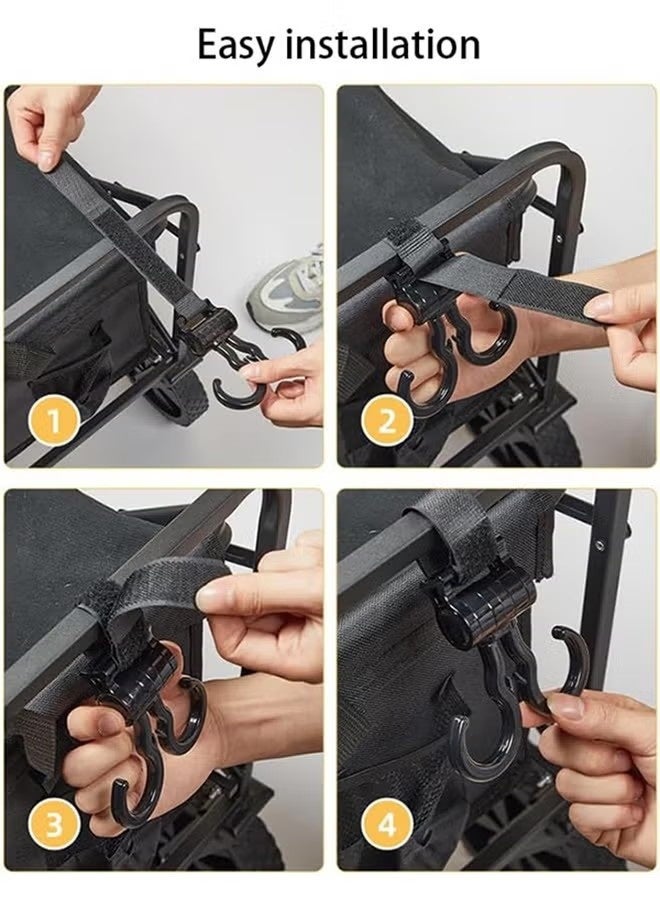 Easy installation

1

2

3

4