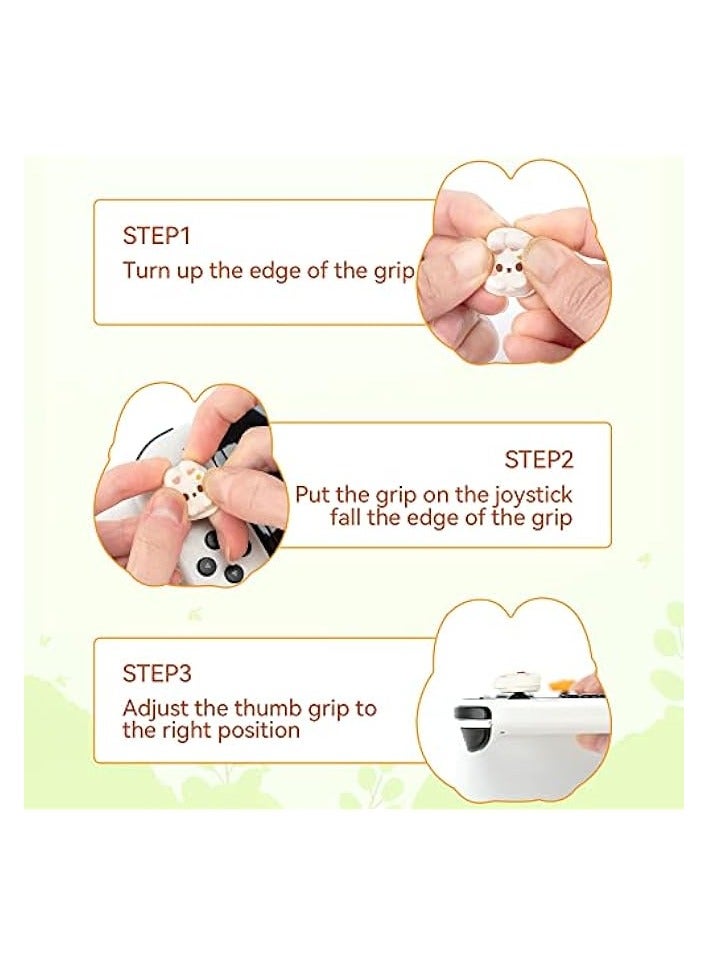 STEP1
Turn up the edge of the grip

STEP2
Put the grip on the joystick fall the edge of the grip

STEP3
Adjust the thumb grip to the right position