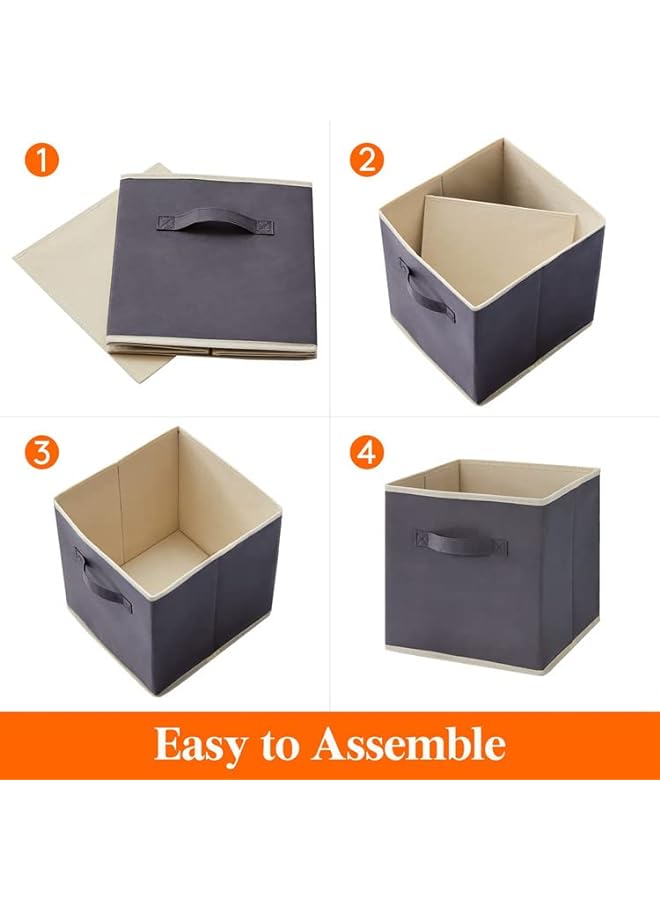 1

2

3

4

Easy to Assemble