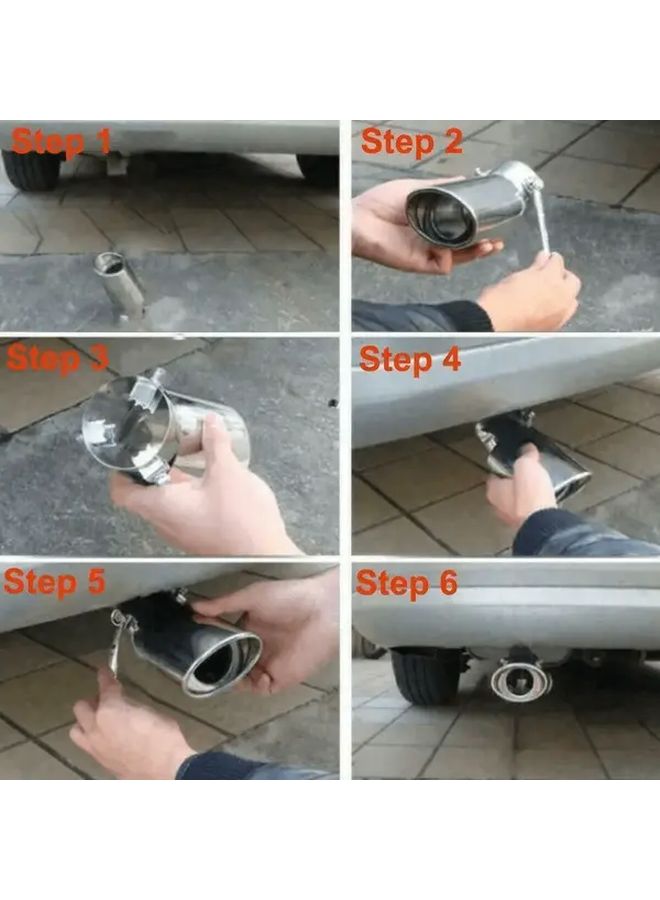 Step 1

Step 2

Step 3

Step 4

Step 5

Step 6