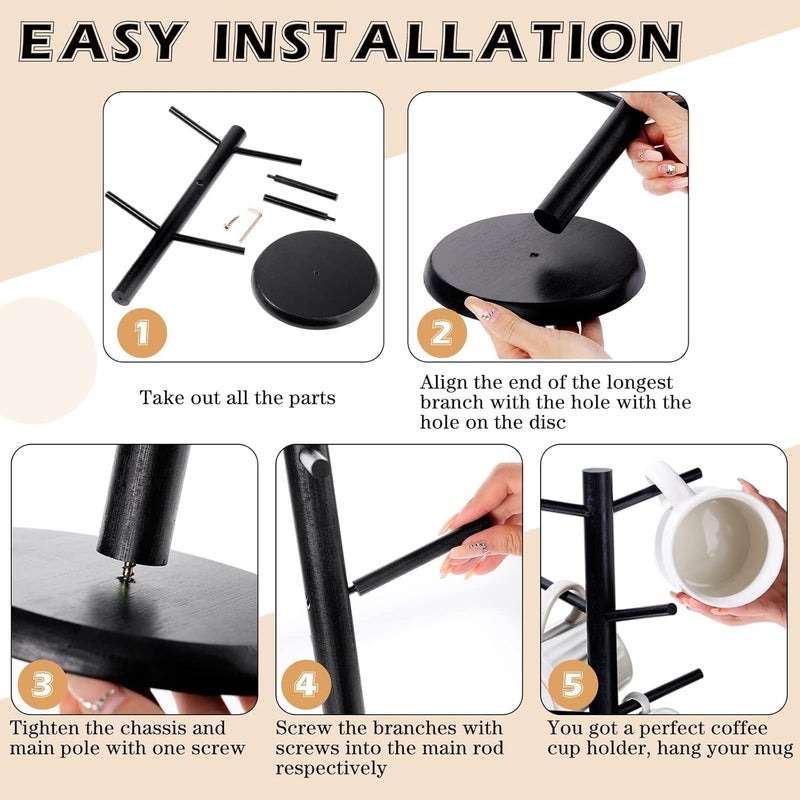 EASY INSTALLATION

1

Take out all the parts

2

Align the end of the longest branch with the hole with the hole on the disc

3

Tighten the chassis and main pole with one screw

4

Screw the branches with screws into the main rod respectively

5

You got a perfect coffee cup holder, hang your mug