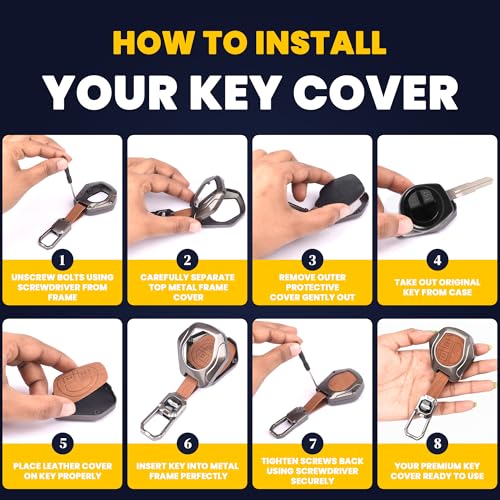 HOW TO INSTALL
YOUR KEY COVER

1
UNSCREW BOLTS USING SCREWDRIVER FROM FRAME

2
CAREFULLY SEPARATE TOP METAL FRAME COVER

3
REMOVE OUTER PROTECTIVE COVER GENTLY OUT

4
TAKE OUT ORIGINAL KEY FROM CASE

5
PLACE LEATHER COVER ON KEY PROPERLY

6
INSERT KEY INTO METAL FRAME PERFECTLY

7
TIGHTEN SCREWS BACK USING SCREWDRIVER SECURELY

8
YOUR PREMIUM KEY COVER READY TO USE