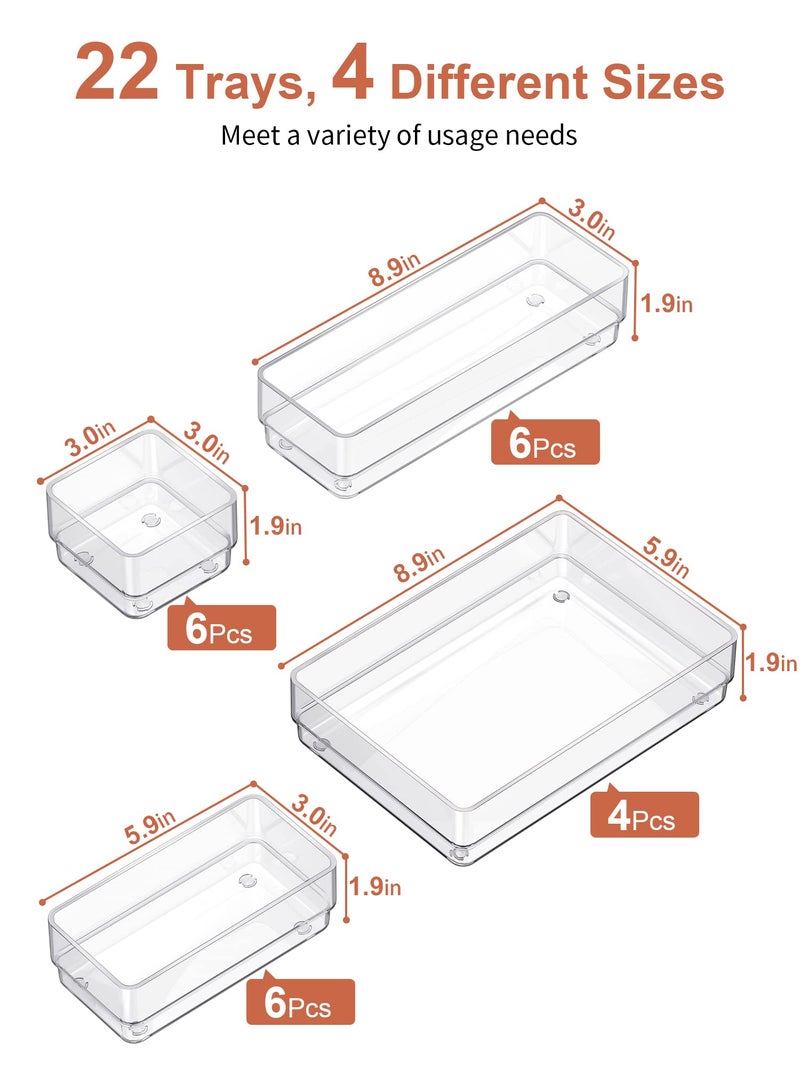 22 Trays, 4 Different Sizes

Meet a variety of usage needs

8.9in
3.0in
1.9in
6Pcs

3.0in
3.0in
1.9in
6Pcs

8.9in
5.9in
1.9in
4Pcs

5.9in
3.0in
1.9in
6Pcs