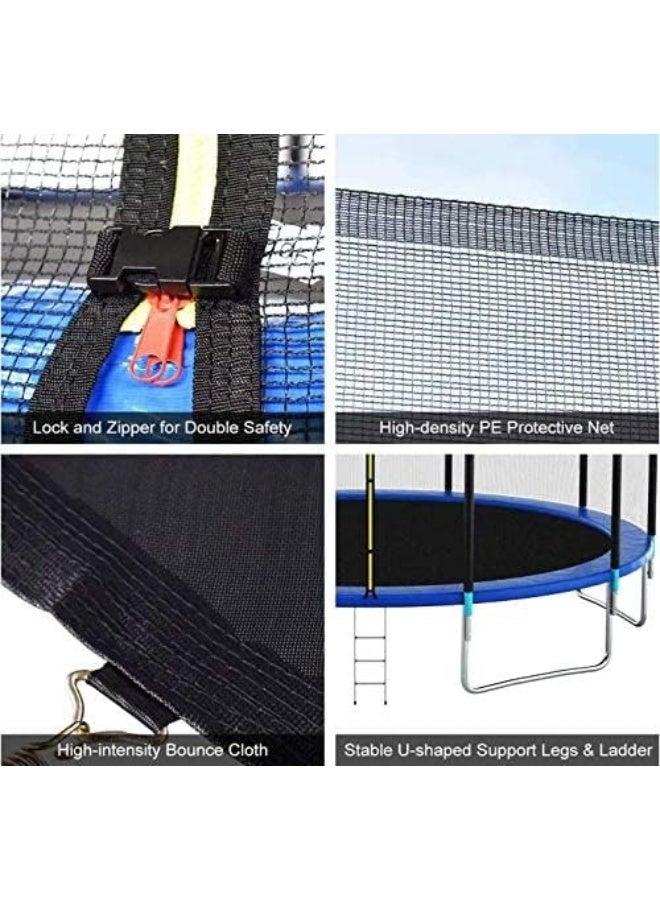 Lock and Zipper for Double Safety

High-density PE Protective Net

High-intensity Bounce Cloth

Stable U-shaped Support Legs & Ladder