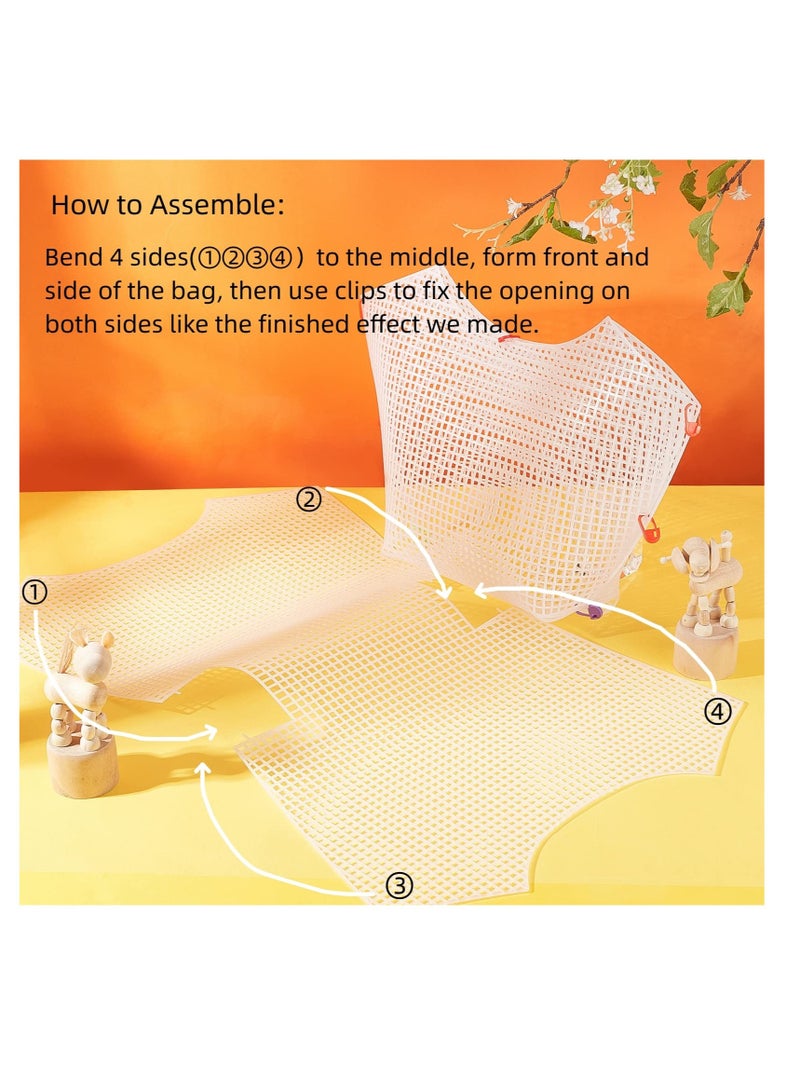 How to Assemble:

Bend 4 sides(①②③④) to the middle, form front and side of the bag, then use clips to fix the opening on both sides like the finished effect we made.

②

①

④

③