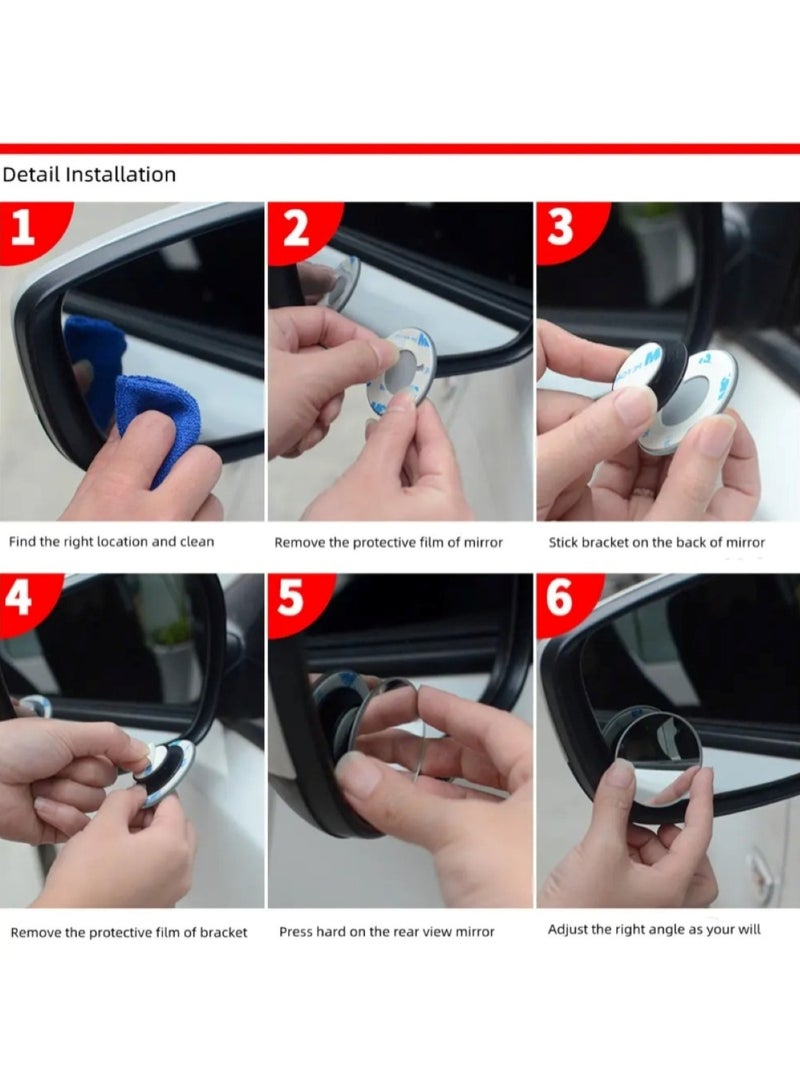 Detail Installation

1

Find the right location and clean

2

Remove the protective film of mirror

3

Stick bracket on the back of mirror

4

Remove the protective film of bracket

5

Press hard on the rear view mirror

6

Adjust the right angle as your will