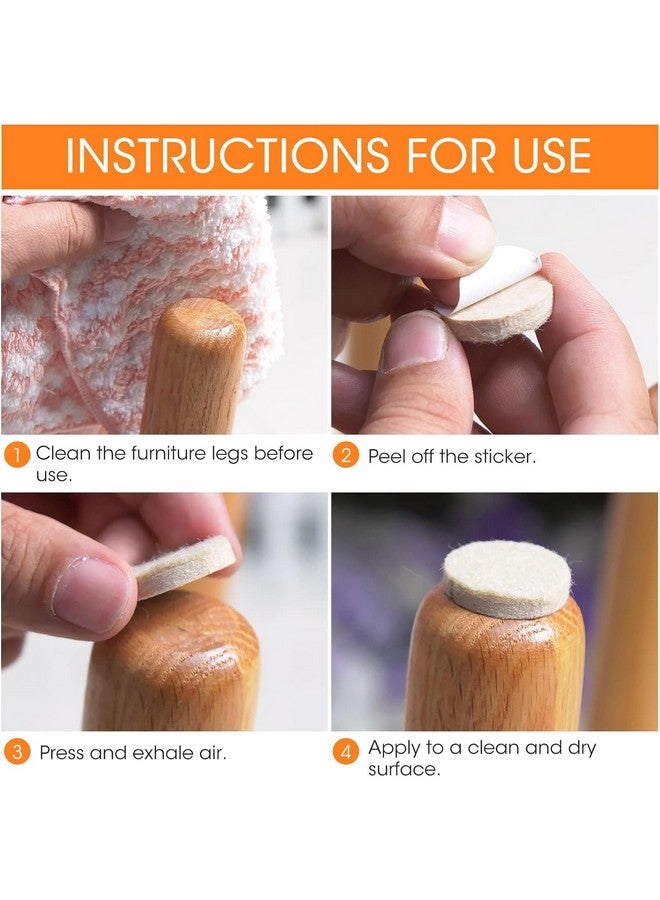 INSTRUCTIONS FOR USE

1 Clean the furniture legs before use.

2 Peel off the sticker.

3 Press and exhale air.

4 Apply to a clean and dry surface.