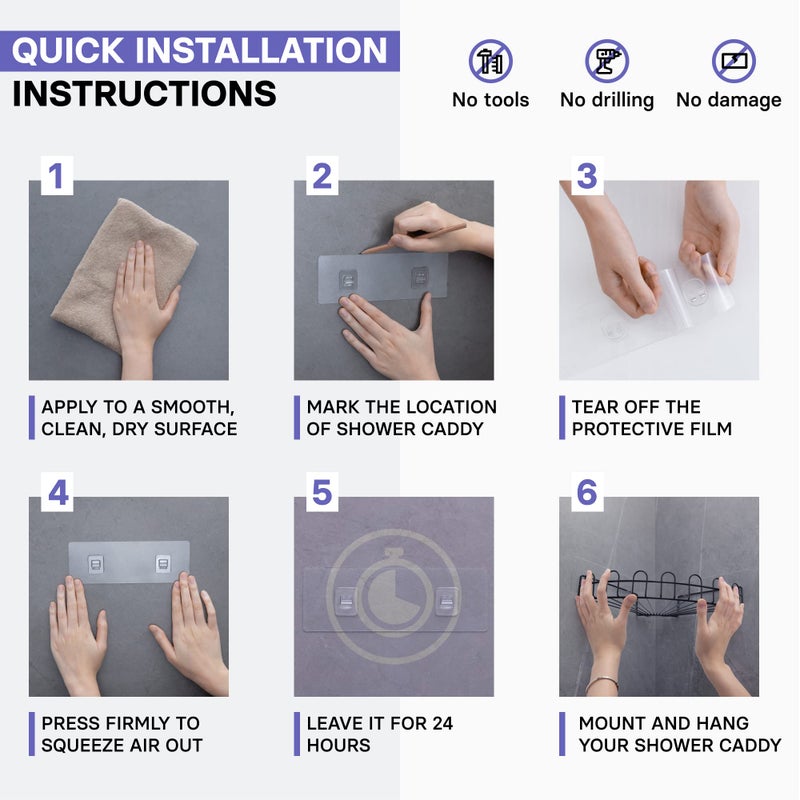 QUICK INSTALLATION
INSTRUCTIONS

No tools
No drilling
No damage

1
APPLY TO A SMOOTH, CLEAN, DRY SURFACE

2
MARK THE LOCATION OF SHOWER CADDY

3
TEAR OFF THE PROTECTIVE FILM

4
PRESS FIRMLY TO SQUEEZE AIR OUT

5
LEAVE IT FOR 24 HOURS

6
MOUNT AND HANG YOUR SHOWER CADDY