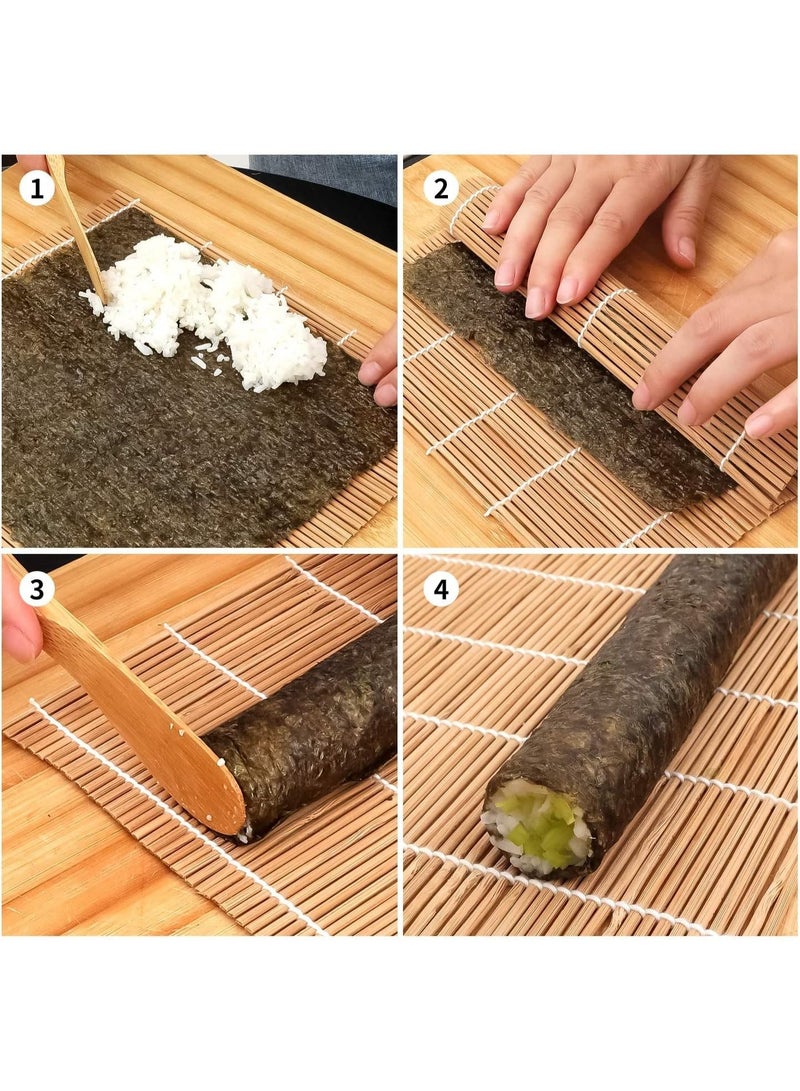 1

2

3

4