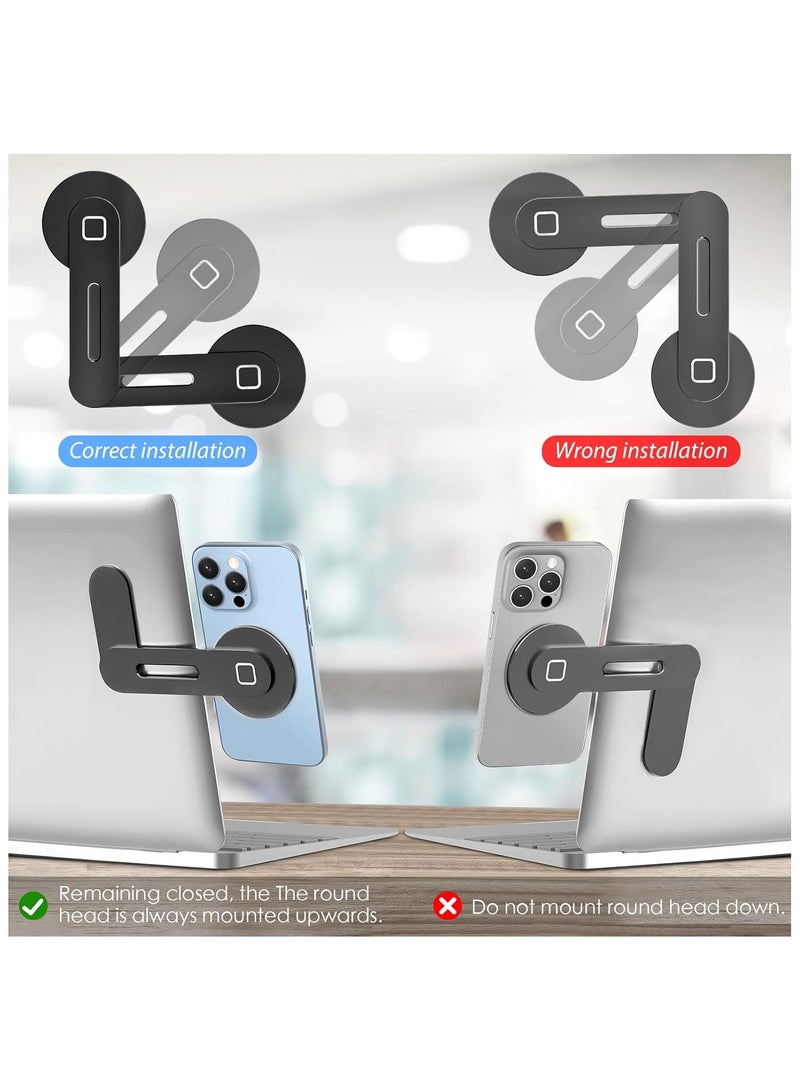 Correct installation

Wrong installation

Remaining closed, the The round head is always mounted upwards.

Do not mount round head down.