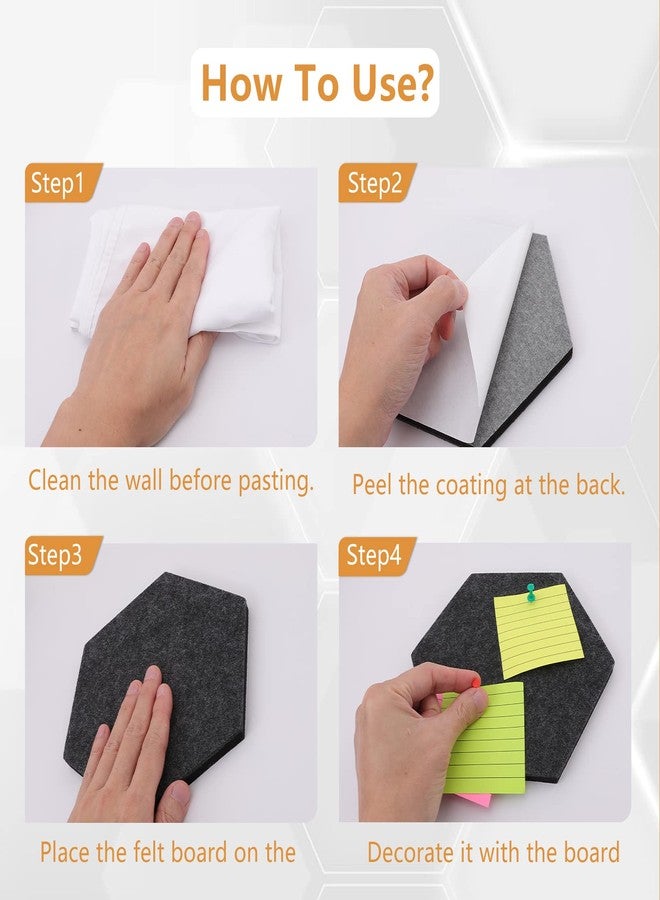 How To Use?

Step1

Clean the wall before pasting.

Step2

Peel the coating at the back.

Step3

Place the felt board on the

Step4

Decorate it with the board