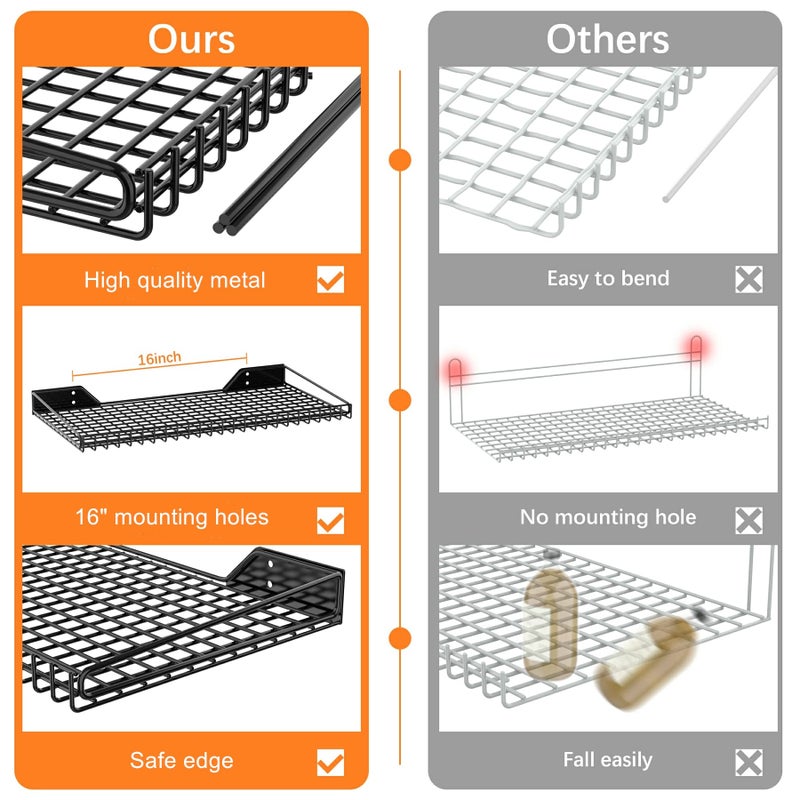 Ours

High quality metal

16inch

16" mounting holes

Safe edge

Others

Easy to bend

No mounting hole

Fall easily