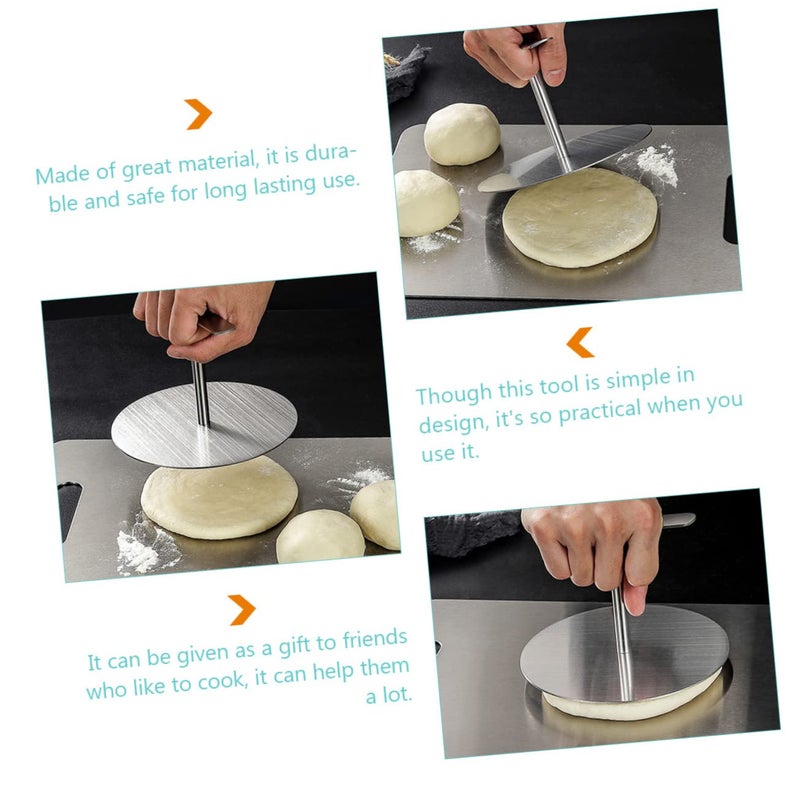 Made of great material, it is durable and safe for long lasting use.

Though this tool is simple in design, it's so practical when you use it.

It can be given as a gift to friends who like to cook, it can help them a lot.