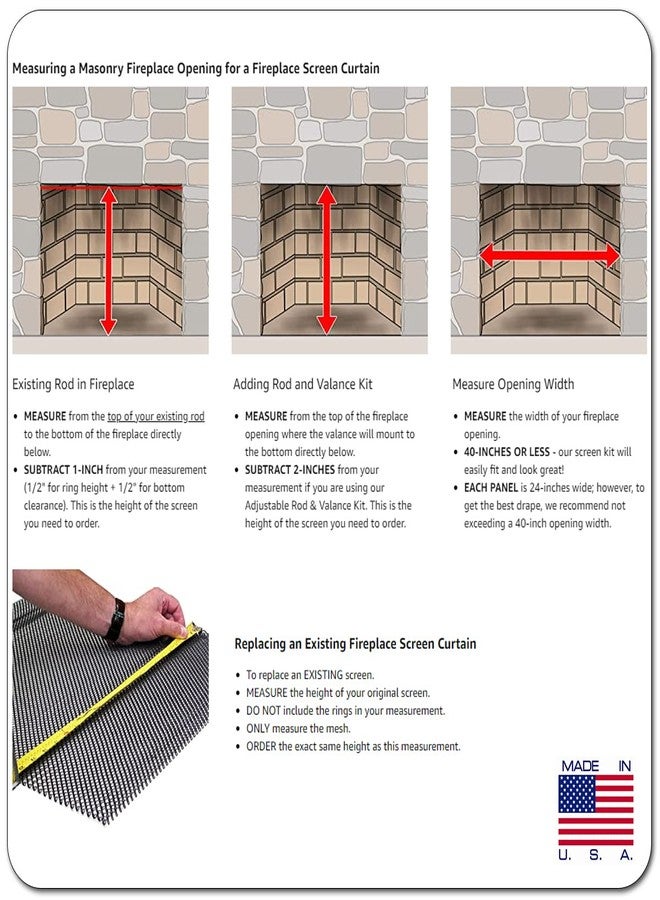 Measuring a Masonry Fireplace Opening for a Fireplace Screen Curtain

Existing Rod in Fireplace

• MEASURE from the top of your existing rod to the bottom of the fireplace directly below.
• SUBTRACT 1-INCH from your measurement (1/2" for ring height + 1/2" for bottom clearance). This is the height of the screen you need to order.

Adding Rod and Valance Kit

• MEASURE from the top of the fireplace opening where the valance will mount to the bottom directly below.
• SUBTRACT 2-INCHES from your measurement if you are using our Adjustable Rod & Valance Kit. This is the height of the screen you need to order.

Measure Opening Width

• MEASURE the width of your fireplace opening.
• 40-INCHES OR LESS - our screen kit will easily fit and look great!
• EACH PANEL is 24-inches wide; however, to get the best drape, we recommend not exceeding a 40-inch opening width.

Replacing an Existing Fireplace Screen Curtain

• To replace an EXISTING screen.
• MEASURE the height of your original screen.
• DO NOT include the rings in your measurement.
• ONLY measure the mesh.
• ORDER the exact same height as this measurement.

MADE IN
U. S. A.