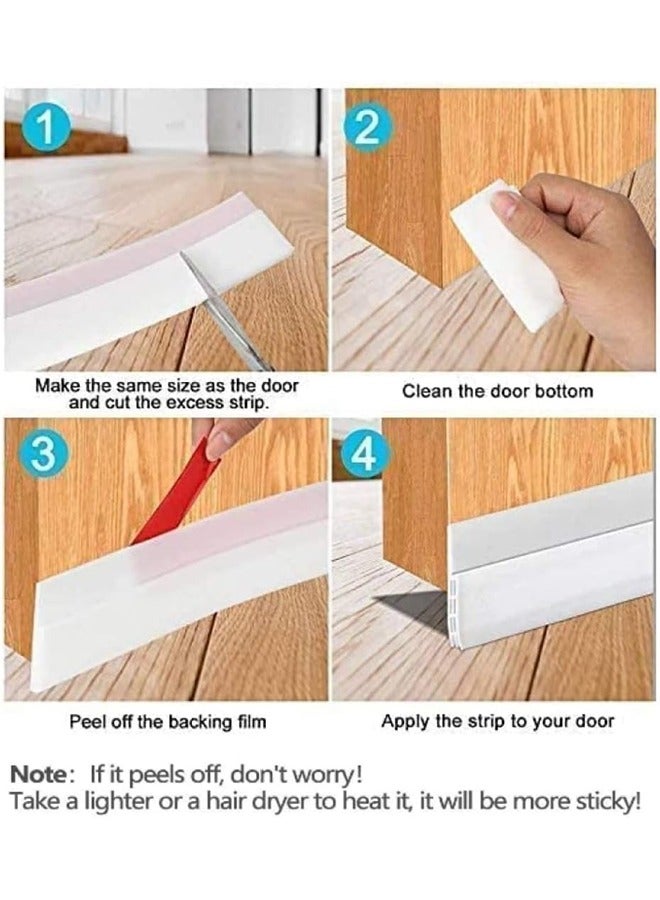 1

Make the same size as the door and cut the excess strip.

2

Clean the door bottom

3

Peel off the backing film

4

Apply the strip to your door

Note: If it peels off, don't worry!
Take a lighter or a hair dryer to heat it, it will be more sticky!