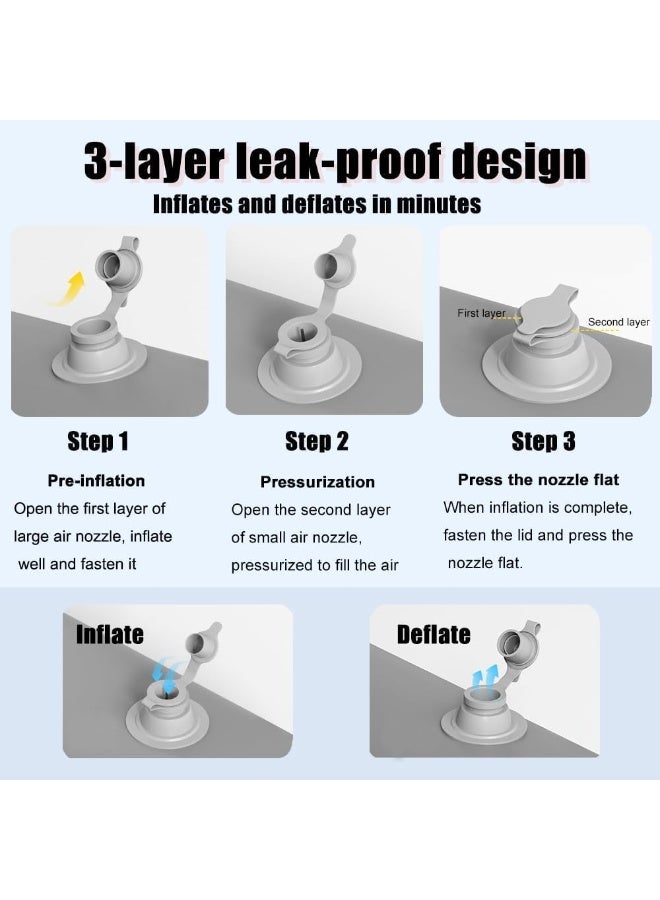 3-layer leak-proof design

Inflates and deflates in minutes

First layer

Second layer

Step 1

Pre-inflation

Open the first layer of large air nozzle, inflate well and fasten it

Step 2

Pressurization

Open the second layer of small air nozzle, pressurized to fill the air

Step 3

Press the nozzle flat

When inflation is complete, fasten the lid and press the nozzle flat.

Inflate

Deflate