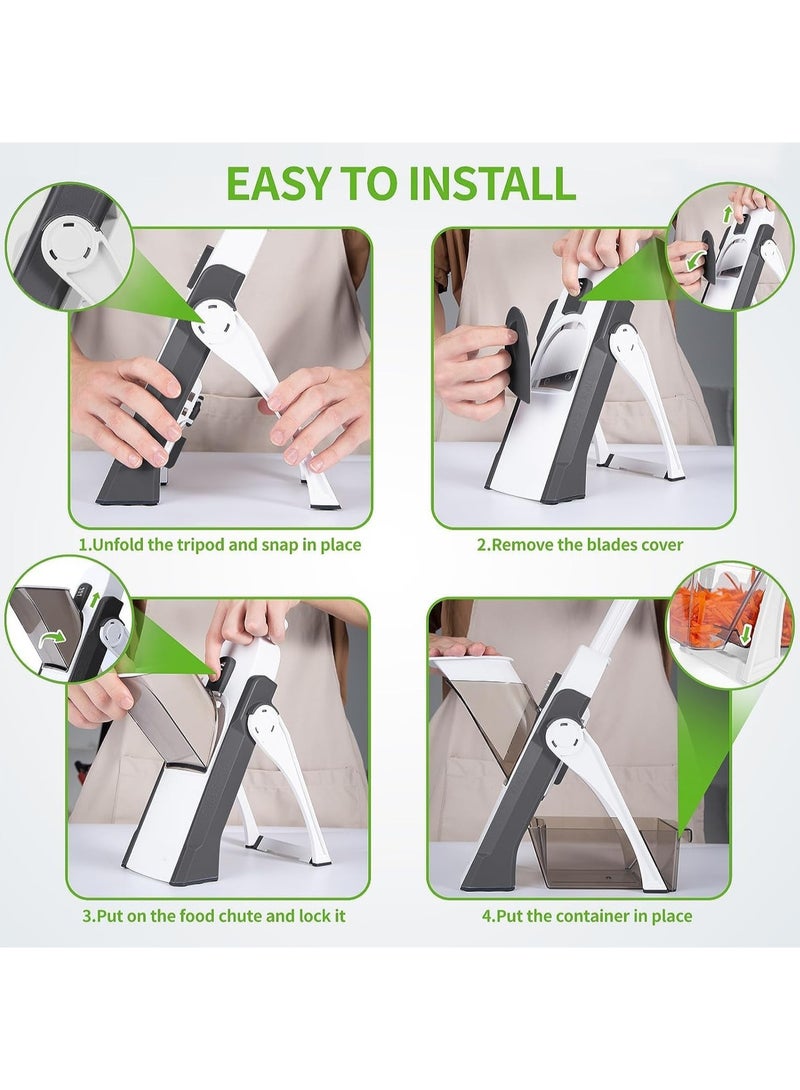 EASY TO INSTALL

1.Unfold the tripod and snap in place

2.Remove the blades cover

3.Put on the food chute and lock it

4.Put the container in place