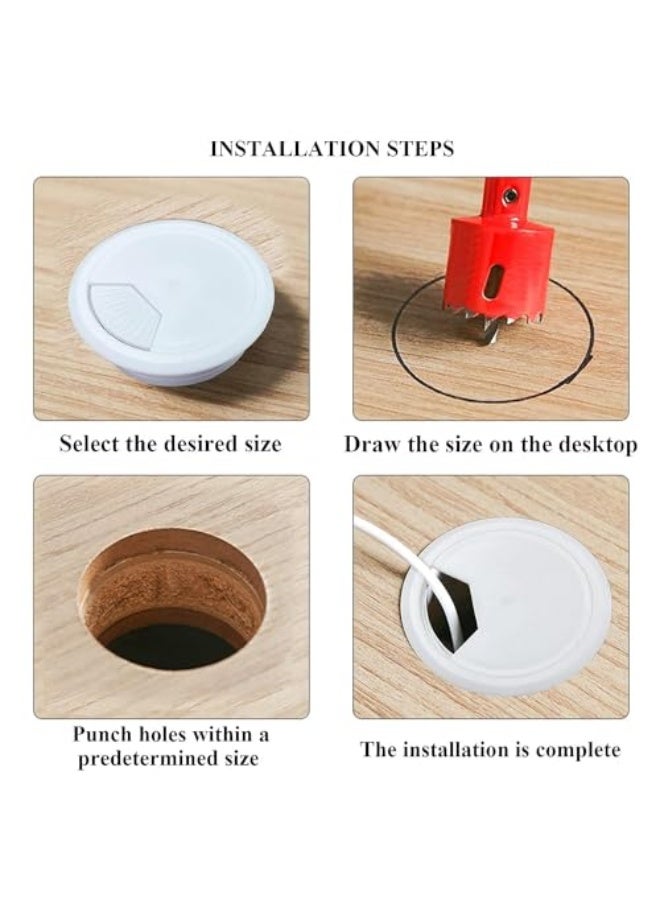 INSTALLATION STEPS

Select the desired size

Draw the size on the desktop

Punch holes within a predetermined size

The installation is complete