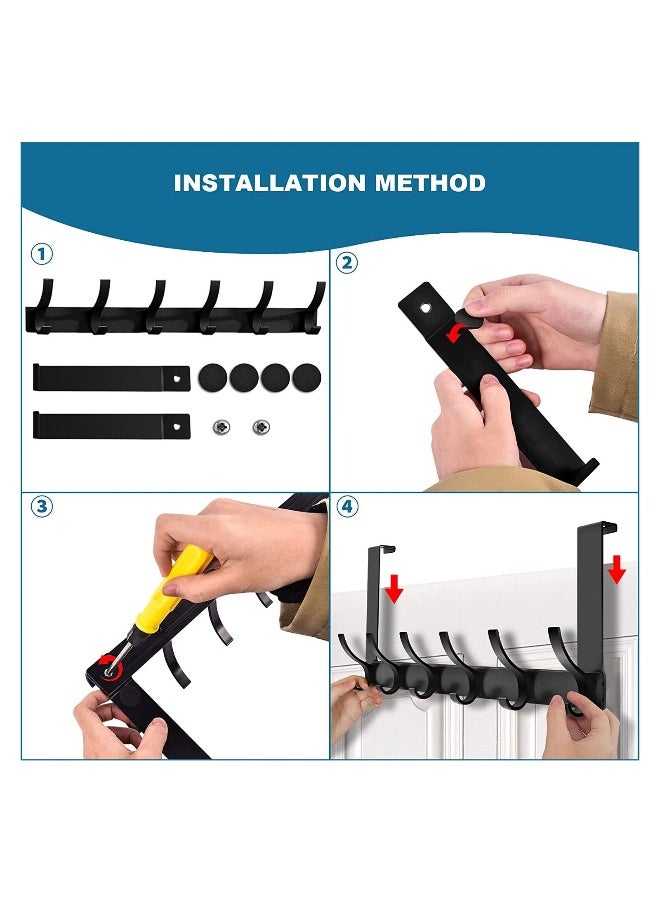 INSTALLATION METHOD

①

②

③

④