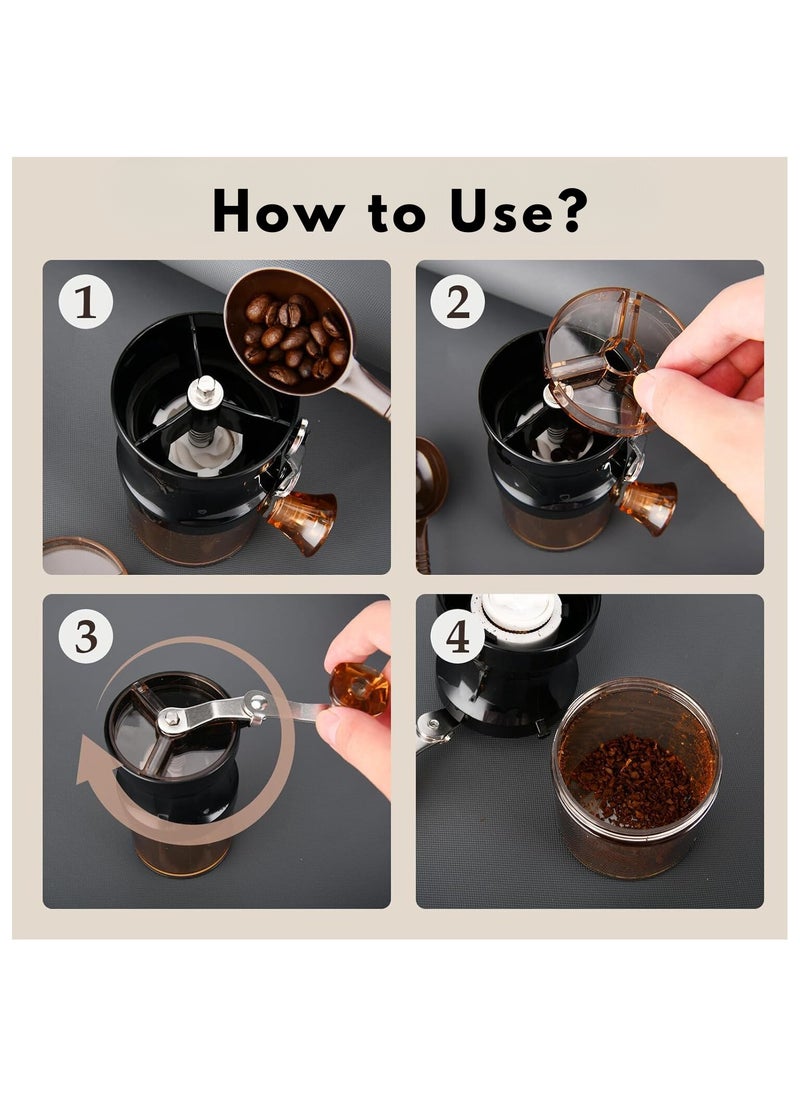 How to Use?

1

2

3

4