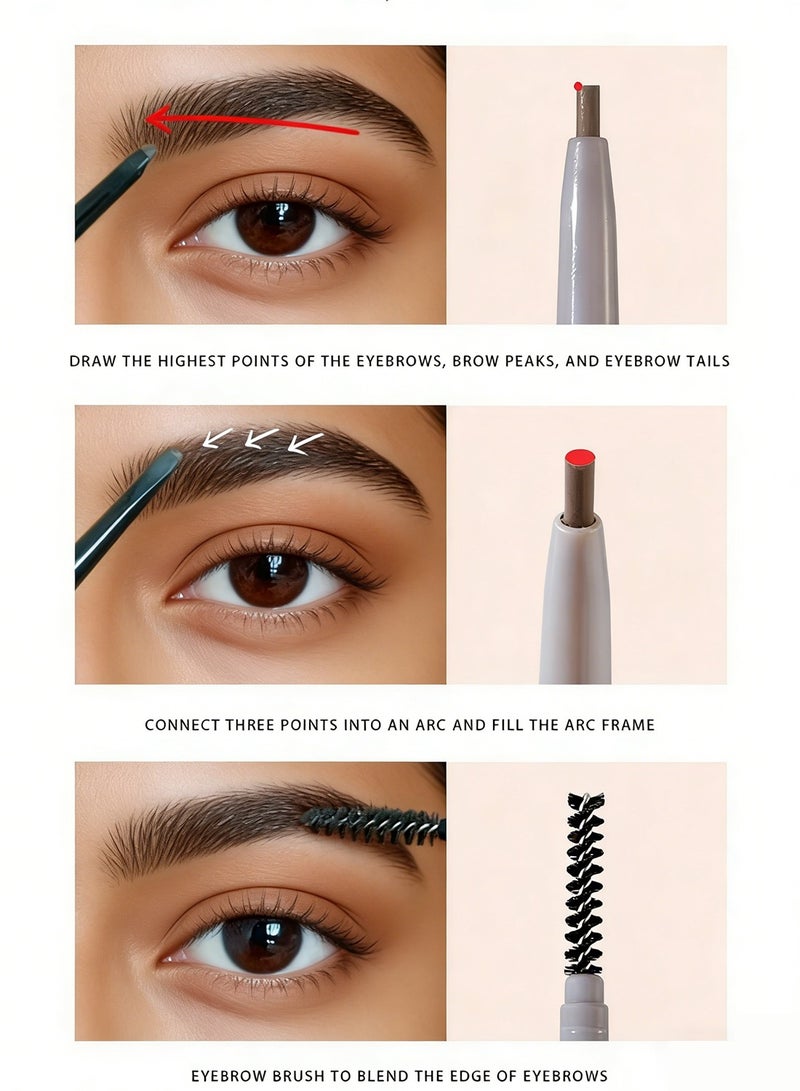 DRAW THE HIGHEST POINTS OF THE EYEBROWS, BROW PEAKS, AND EYEBROW TAILS

CONNECT THREE POINTS INTO AN ARC AND FILL THE ARC FRAME

EYEBROW BRUSH TO BLEND THE EDGE OF EYEBROWS