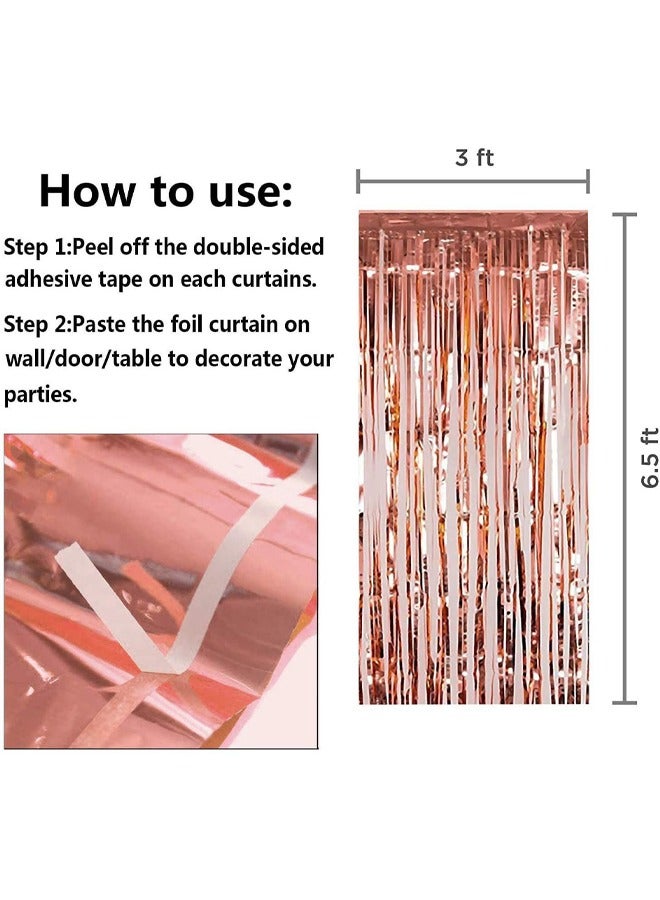 How to use:

Step 1:Peel off the double-sided adhesive tape on each curtains.

Step 2:Paste the foil curtain on wall/door/table to decorate your parties.

3 ft

6.5 ft