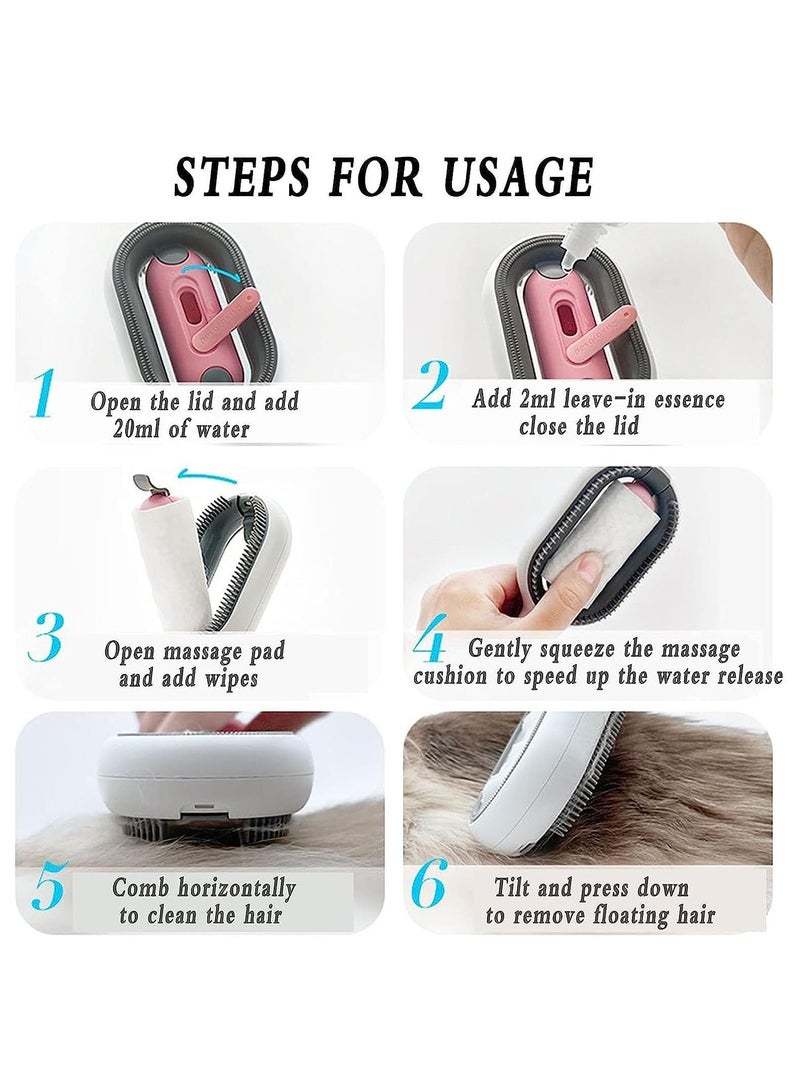 STEPS FOR USAGE

1 Open the lid and add 20ml of water

2 Add 2ml leave-in essence close the lid

3 Open massage pad and add wipes

4 Gently squeeze the massage cushion to speed up the water release

5 Comb horizontally to clean the hair

6 Tilt and press down to remove floating hair