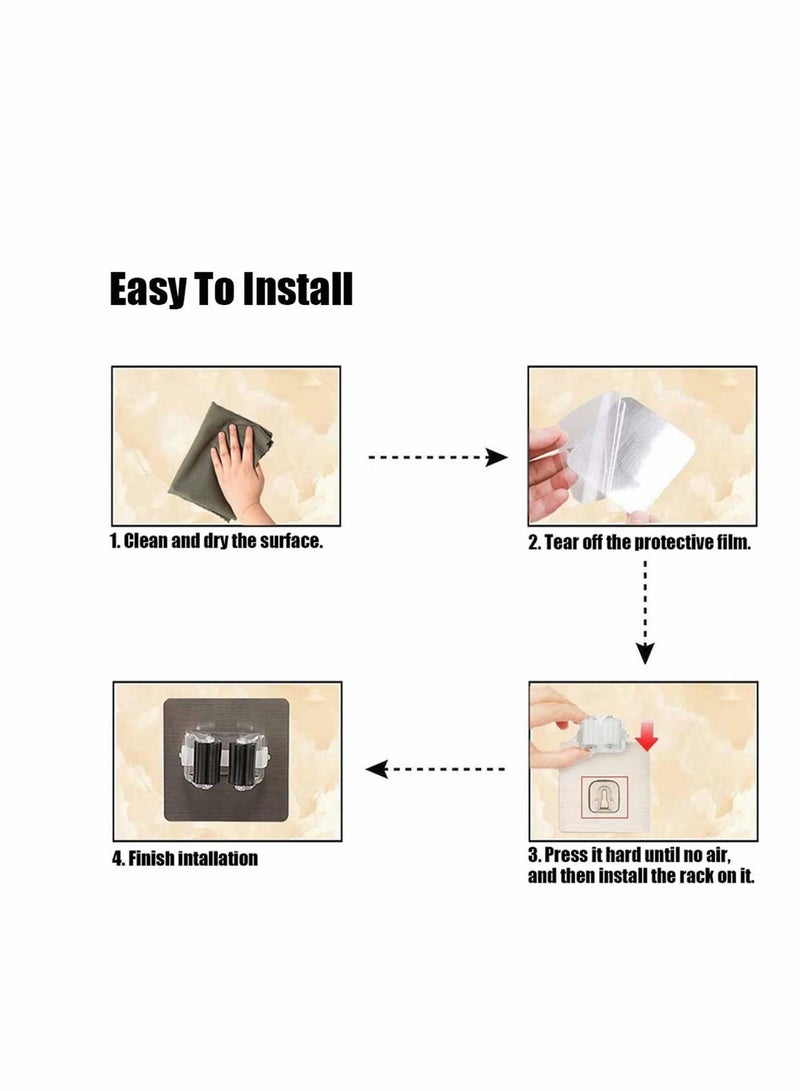 Easy To Install

1. Clean and dry the surface.

2. Tear off the protective film.

3. Press it hard until no air, and then install the rack on it.

4. Finish intallation