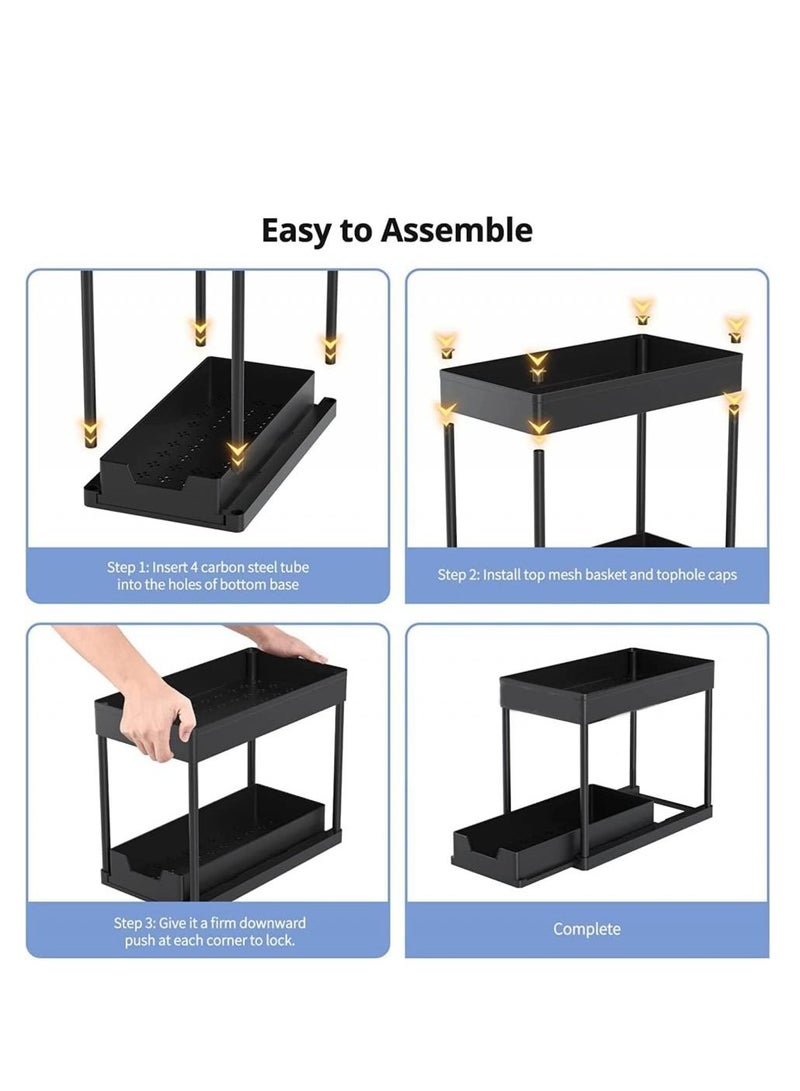 Easy to Assemble

Step 1: Insert 4 carbon steel tube into the holes of bottom base

Step 2: Install top mesh basket and tophole caps

Step 3: Give it a firm downward push at each corner to lock.

Complete