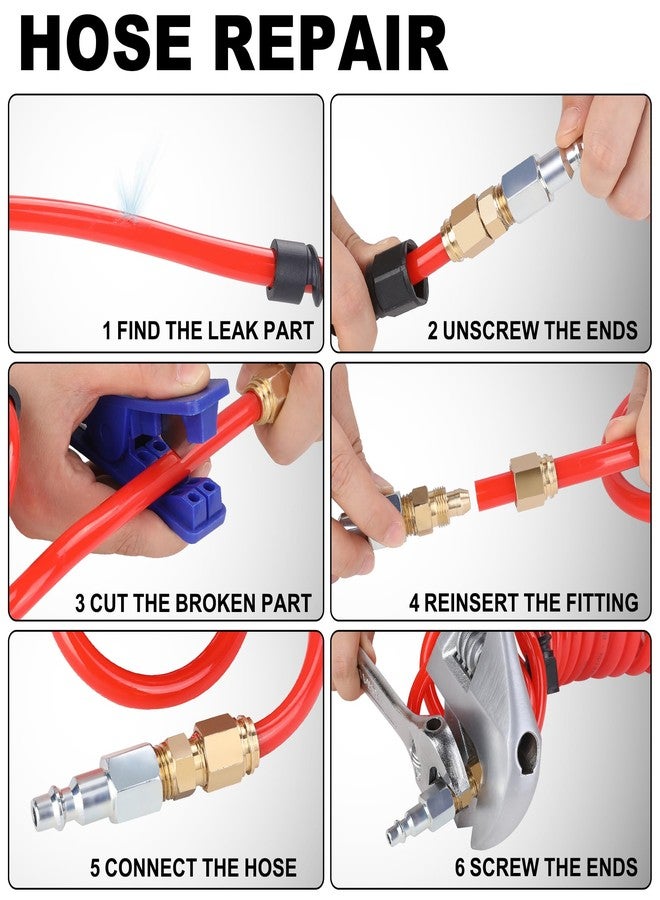 HOSE REPAIR

1 FIND THE LEAK PART

2 UNSCREW THE ENDS

3 CUT THE BROKEN PART

4 REINSERT THE FITTING

5 CONNECT THE HOSE

6 SCREW THE ENDS