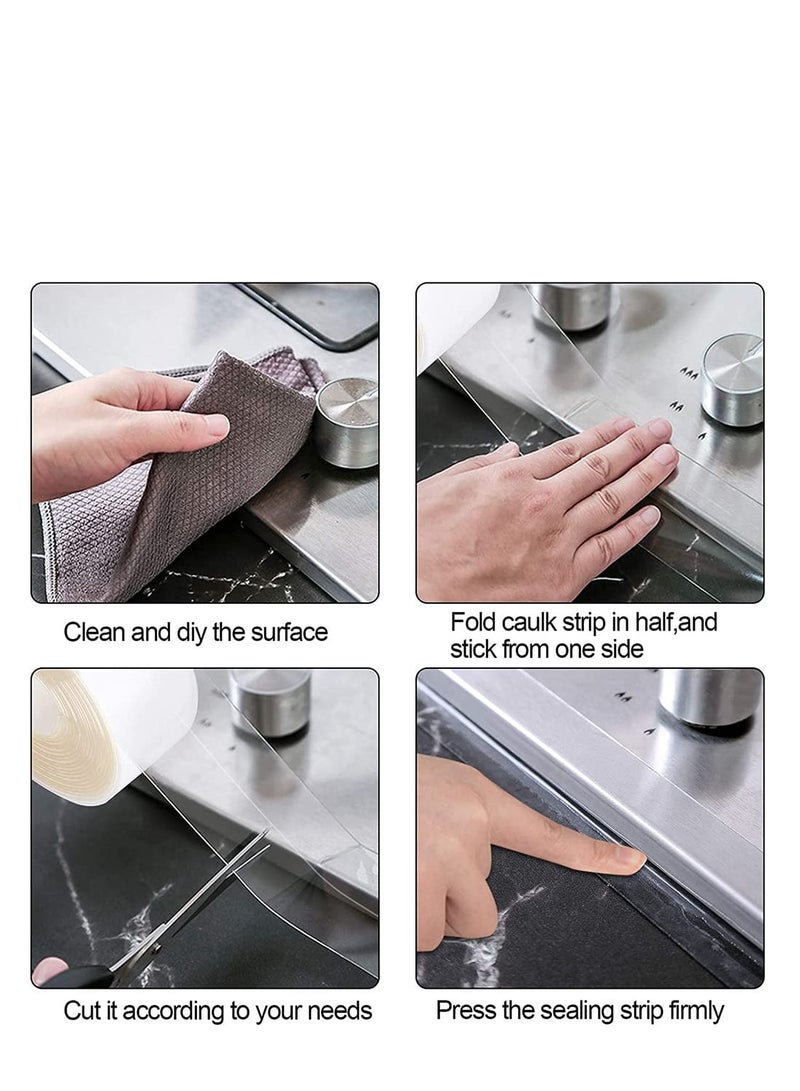 Clean and diy the surface

Fold caulk strip in half,and stick from one side

Cut it according to your needs

Press the sealing strip firmly