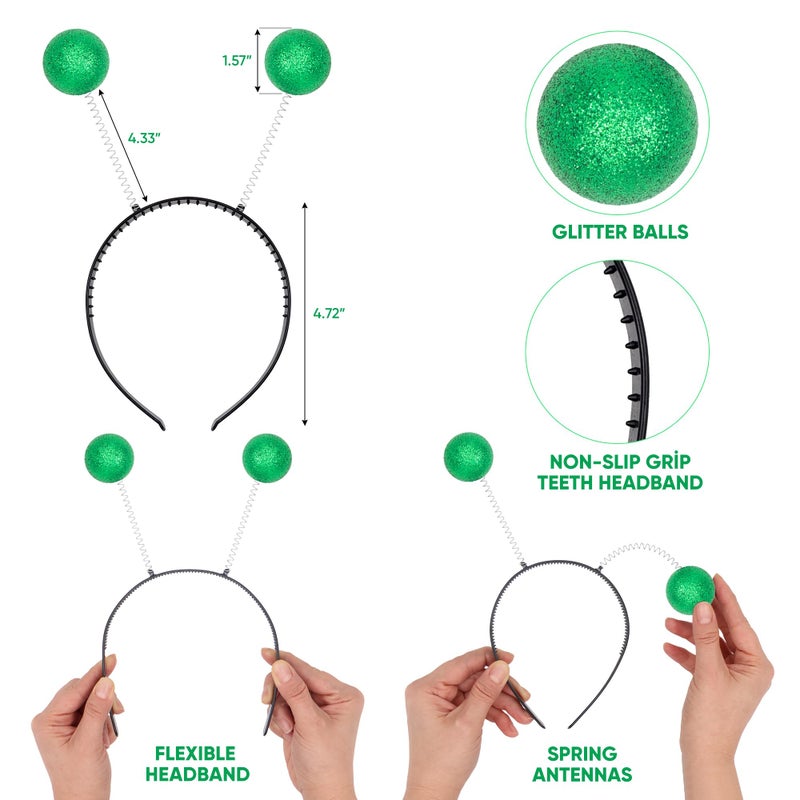 1.57"

4.33"

4.72"

GLITTER BALLS

NON-SLIP GRİP TEETH HEADBAND

FLEXIBLE HEADBAND

SPRING ANTENNAS