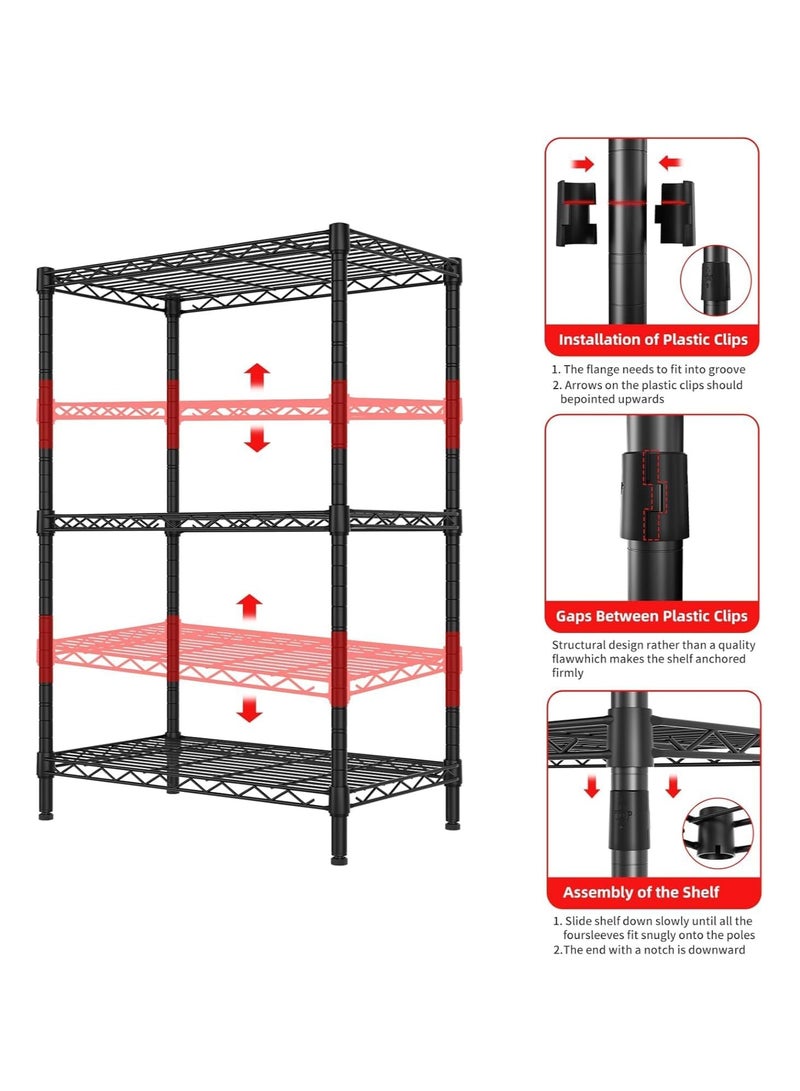 Installation of Plastic Clips

1. The flange needs to fit into groove
2. Arrows on the plastic clips should bepointed upwards

Gaps Between Plastic Clips

Structural design rather than a quality flawwhich makes the shelf anchored firmly

Assembly of the Shelf

1. Slide shelf down slowly until all the foursleeves fit snugly onto the poles
2.The end with a notch is downward