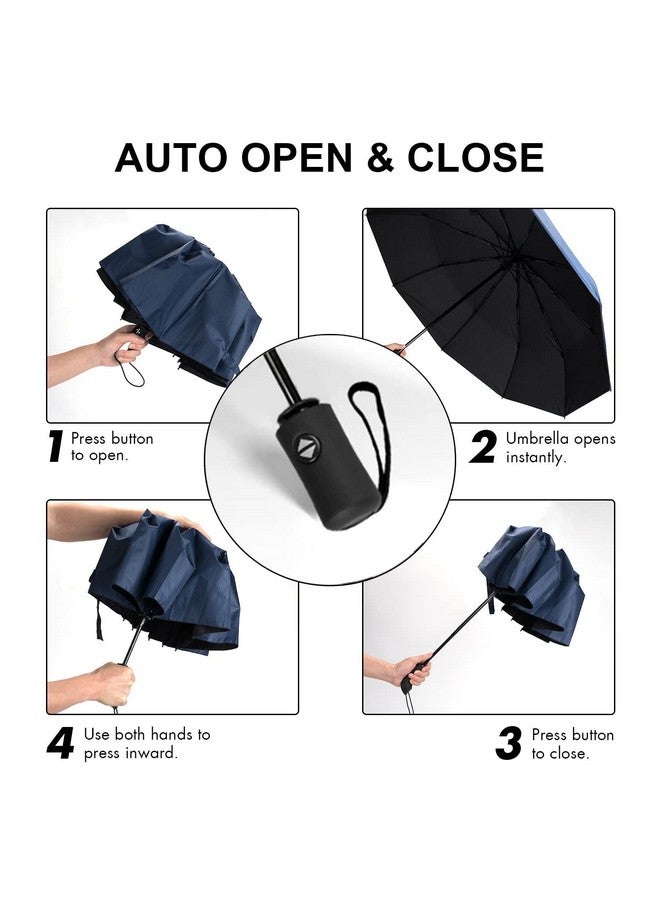 AUTO OPEN & CLOSE

1 Press button to open.

2 Umbrella opens instantly.

4 Use both hands to press inward.

3 Press button to close.