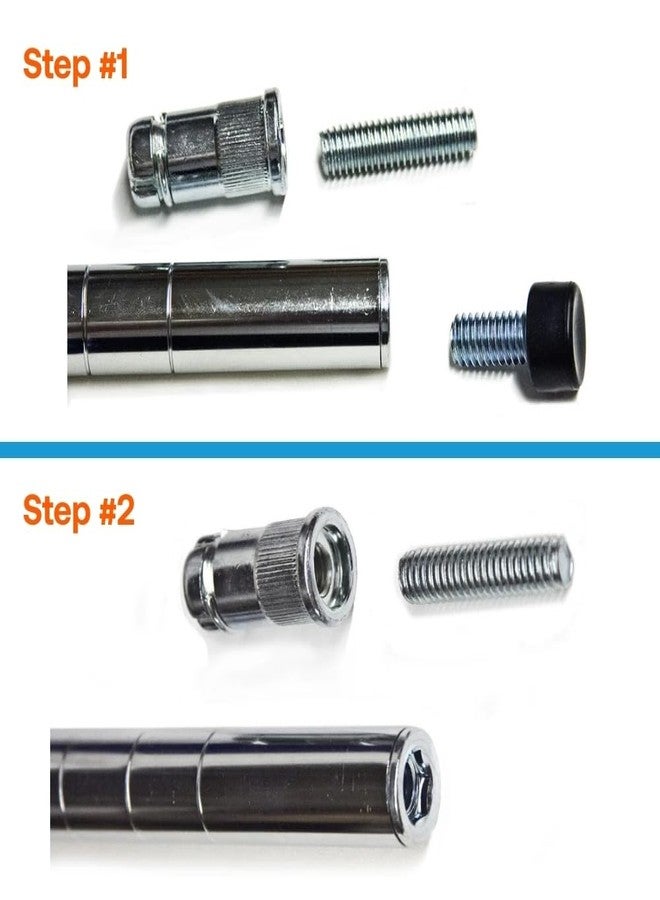 Step #1

Step #2