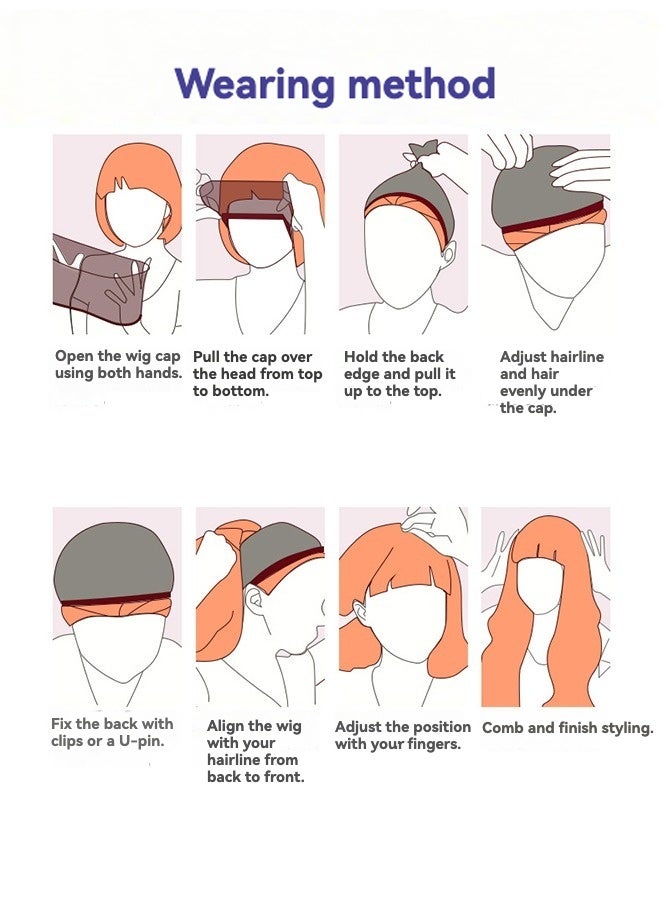 Wearing method

Open the wig cap using both hands.

Pull the cap over the head from top to bottom.

Hold the back edge and pull it up to the top.

Adjust hairline and hair evenly under the cap.

Fix the back with clips or a U-pin.

Align the wig with your hairline from back to front.

Adjust the position with your fingers.

Comb and finish styling.