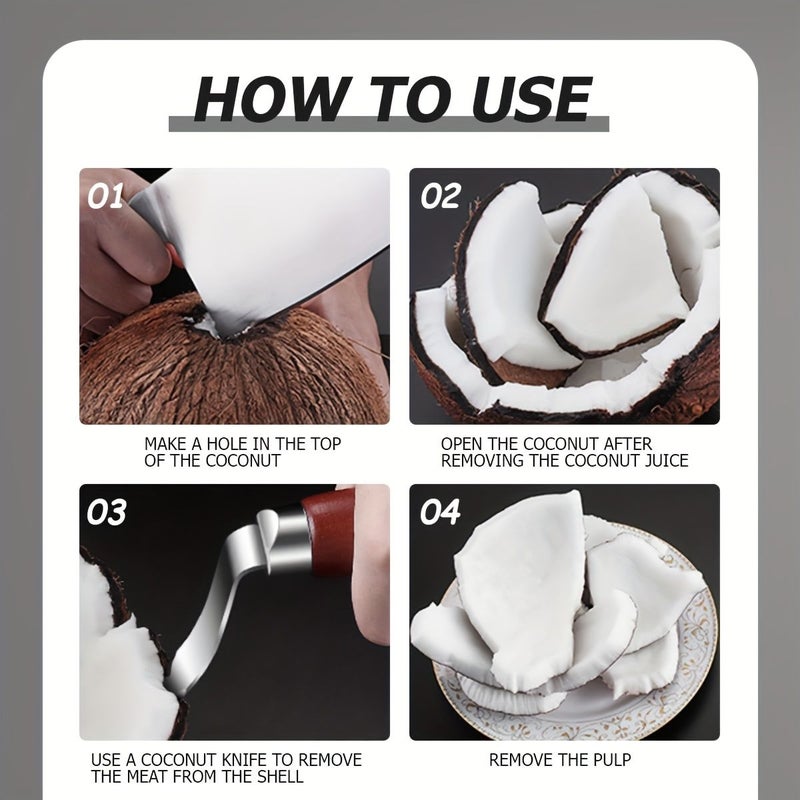 HOW TO USE

01

MAKE A HOLE IN THE TOP OF THE COCONUT

02

OPEN THE COCONUT AFTER REMOVING THE COCONUT JUICE

03

USE A COCONUT KNIFE TO REMOVE THE MEAT FROM THE SHELL

04

REMOVE THE PULP