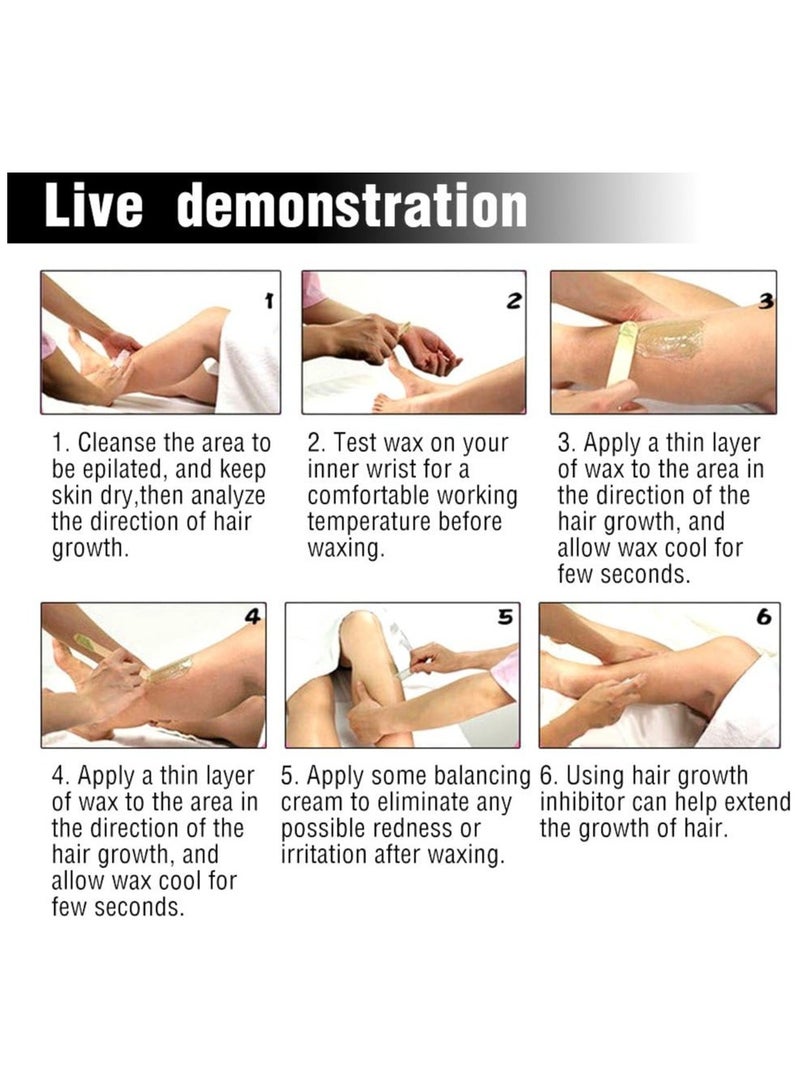 Live demonstration

1

2

3

1. Cleanse the area to be epilated, and keep skin dry,then analyze the direction of hair growth.

2. Test wax on your inner wrist for a comfortable working temperature before waxing.

3. Apply a thin layer of wax to the area in the direction of the hair growth, and allow wax cool for few seconds.

4

5

6

4. Apply a thin layer of wax to the area in the direction of the hair growth, and allow wax cool for few seconds.

5. Apply some balancing cream to eliminate any possible redness or irritation after waxing.

6. Using hair growth inhibitor can help extend the growth of hair.